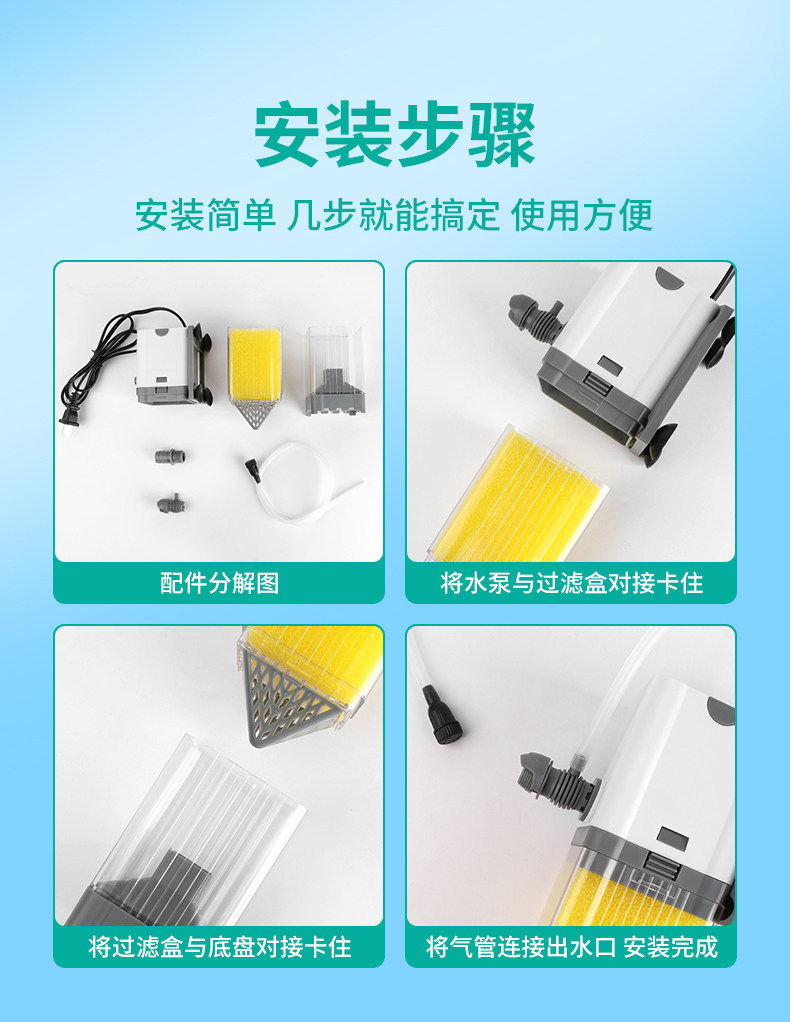 安装步骤

安装简单 几步就能搞定 使用方便

配件分解图

将水泵与过滤盒对接卡住

将过滤盒与底盘对接卡住

将气管连接出水口 安装完成