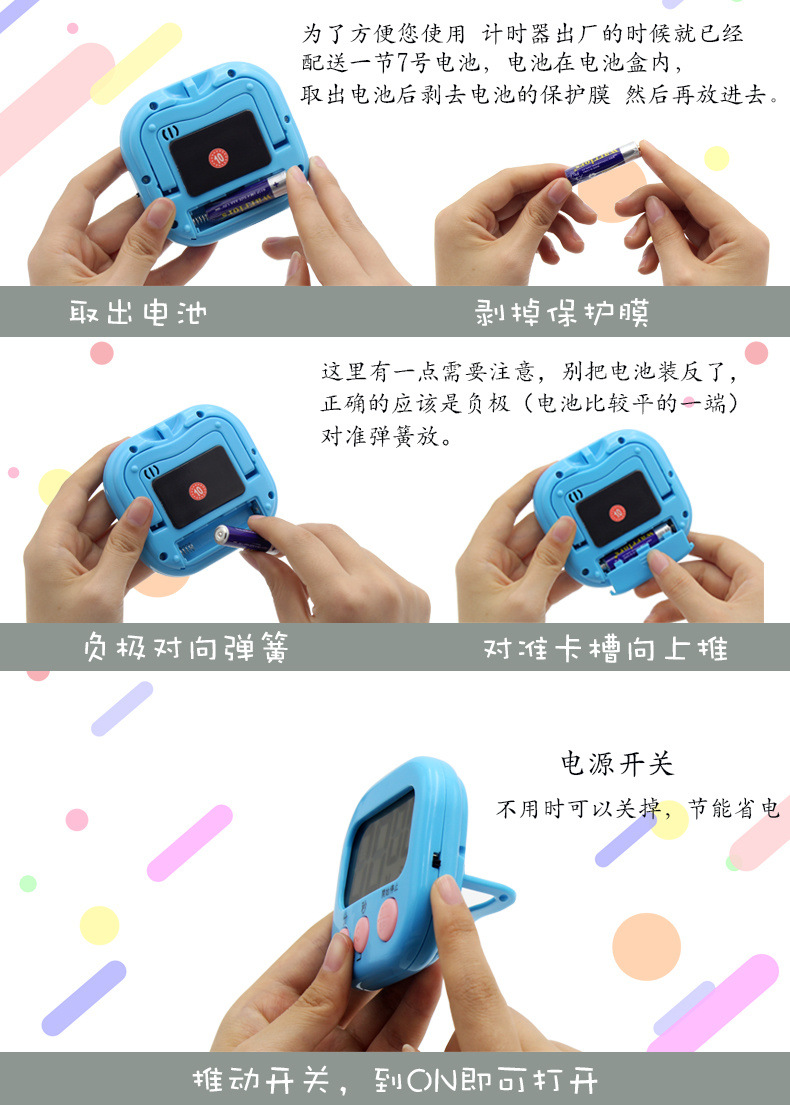 为了方便您使用 计时器出厂的时候就已经配送一节7号电池，电池在电池盒内，取出电池后剥去电池的保护膜 然后再放进去。

取出电池

剥掉保护膜

这里有一点需要注意，别把电池装反了，正确的应该是负极（电池比较平的一端）对准弹簧放。

负极对向弹簧

对准卡槽向上推

电源开关

不用时可以关掉，节能省电

推动开关，到ON即可打开