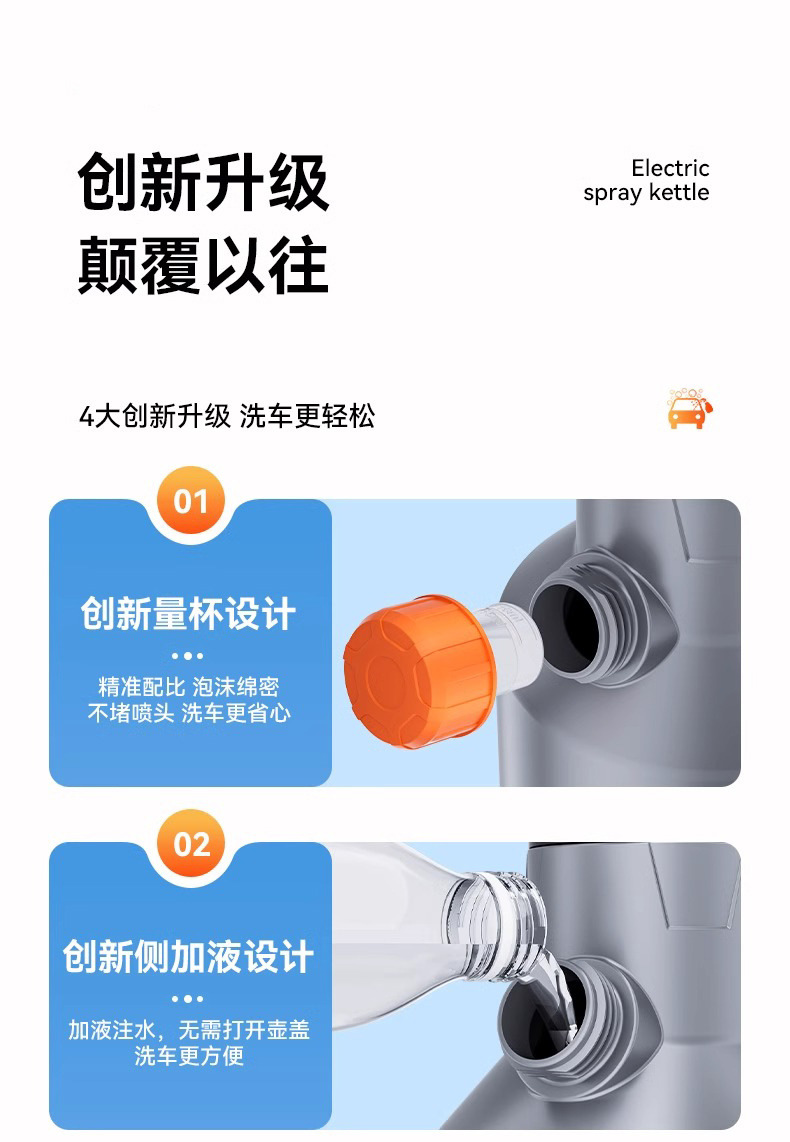 创新升级
颠覆以往

Electric
spray kettle

4大创新升级 洗车更轻松

01

创新量杯设计

精准配比 泡沫绵密
不堵喷头 洗车更省心

02

创新侧加液设计

加液注水，无需打开壶盖
洗车更方便