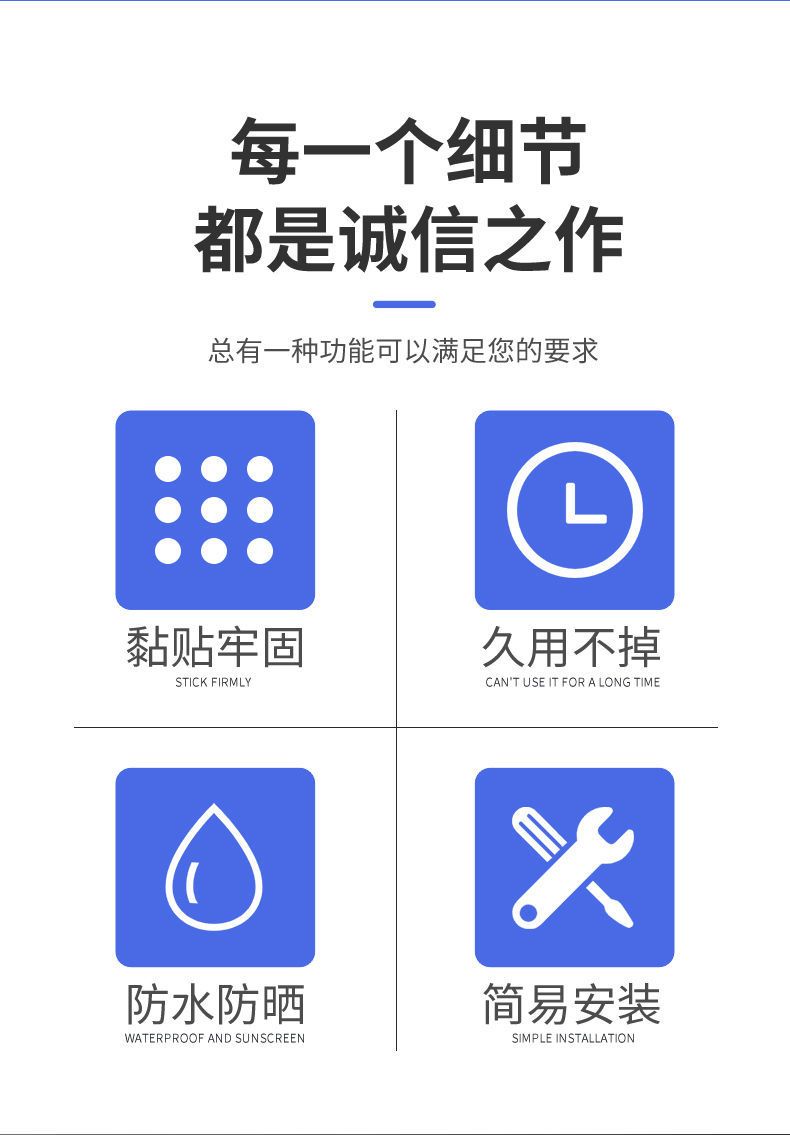 每一个细节
都是诚信之作

总有一种功能可以满足您的要求

黏贴牢固
STICK FIRMLY

久用不掉
CAN'T USE IT FOR A LONG TIME

防水防晒
WATERPROOF AND SUNSCREEN

简易安装
SIMPLE INSTALLATION