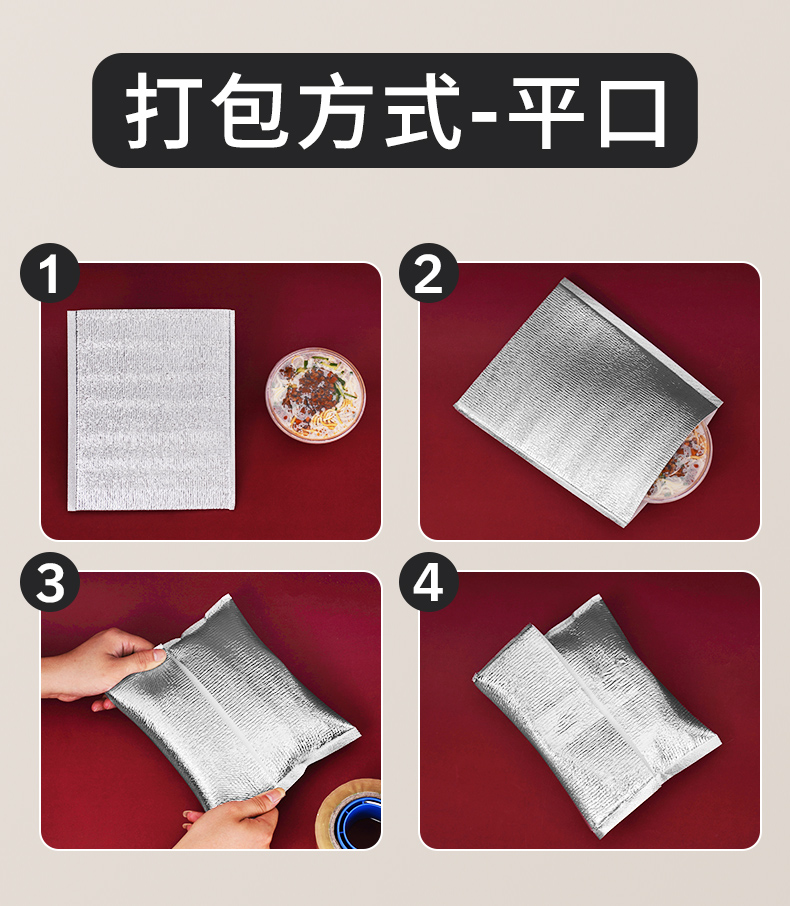 打包方式-平口

1

2

3

4