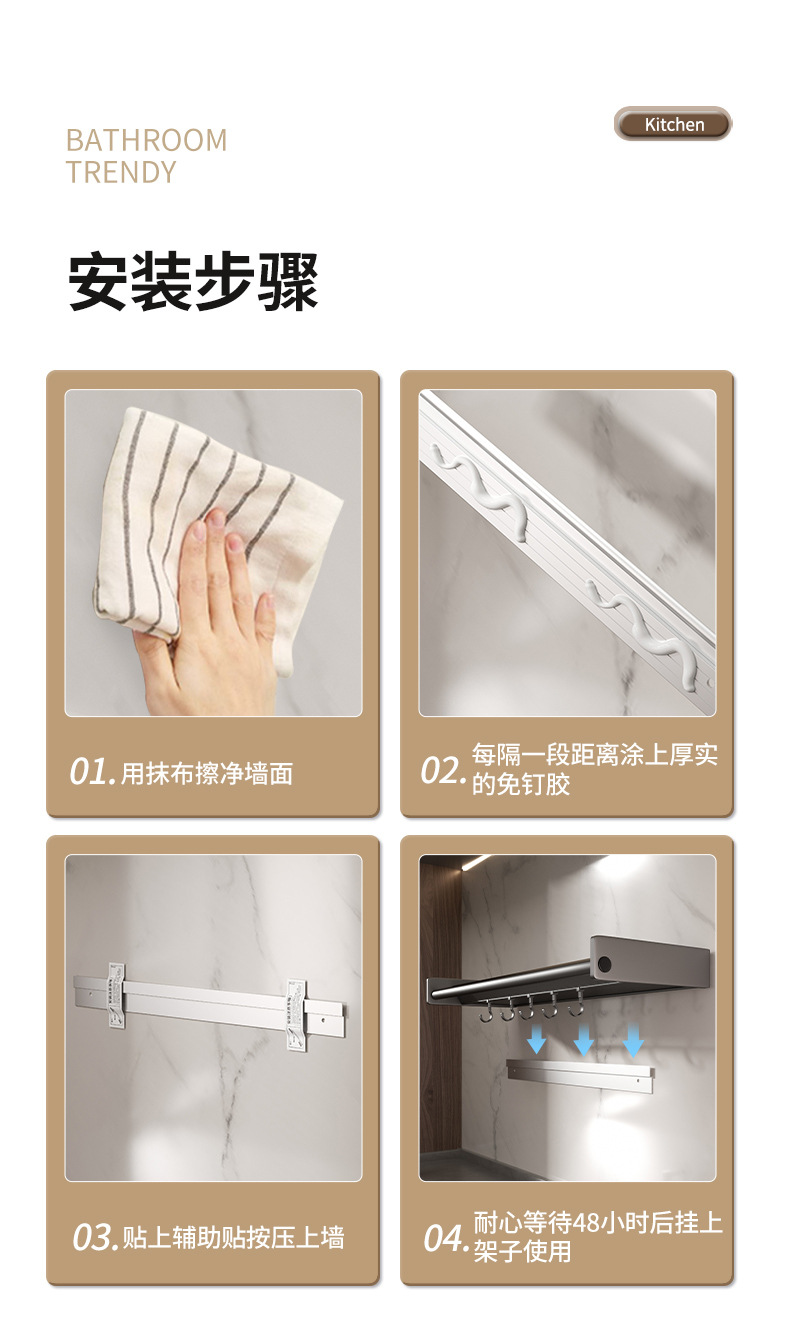 BATHROOM
TRENDY

Kitchen

安装步骤

01. 用抹布擦净墙面

02. 每隔一段距离涂上厚实的免钉胶

03. 贴上辅助贴按压上墙

04. 耐心等待48小时后挂上架子使用