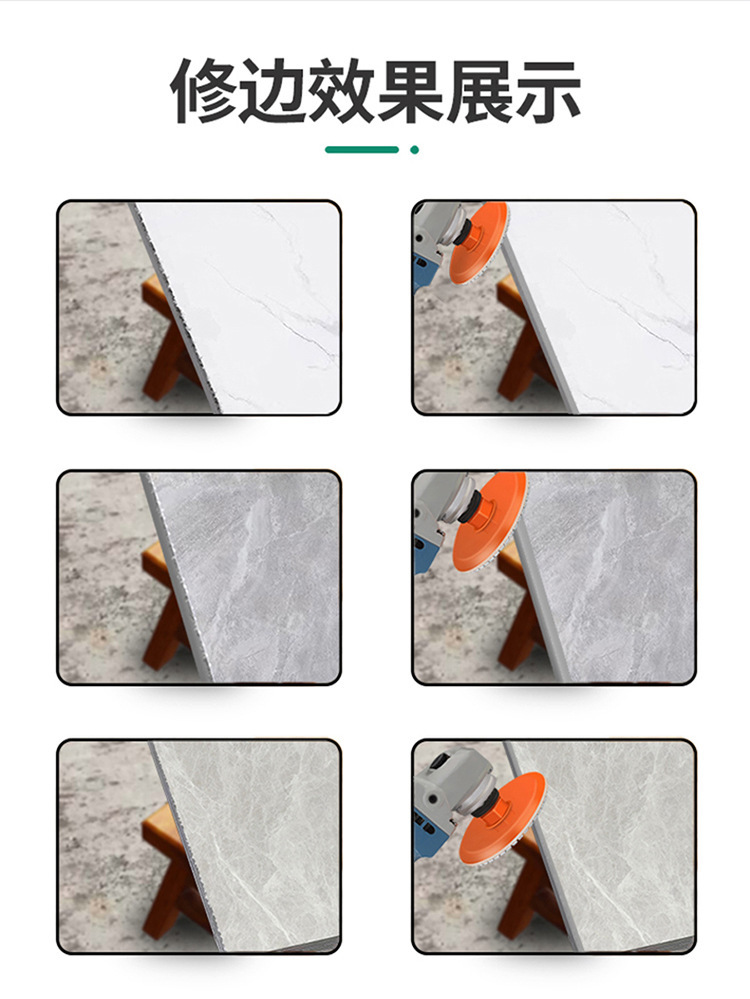 修边效果展示