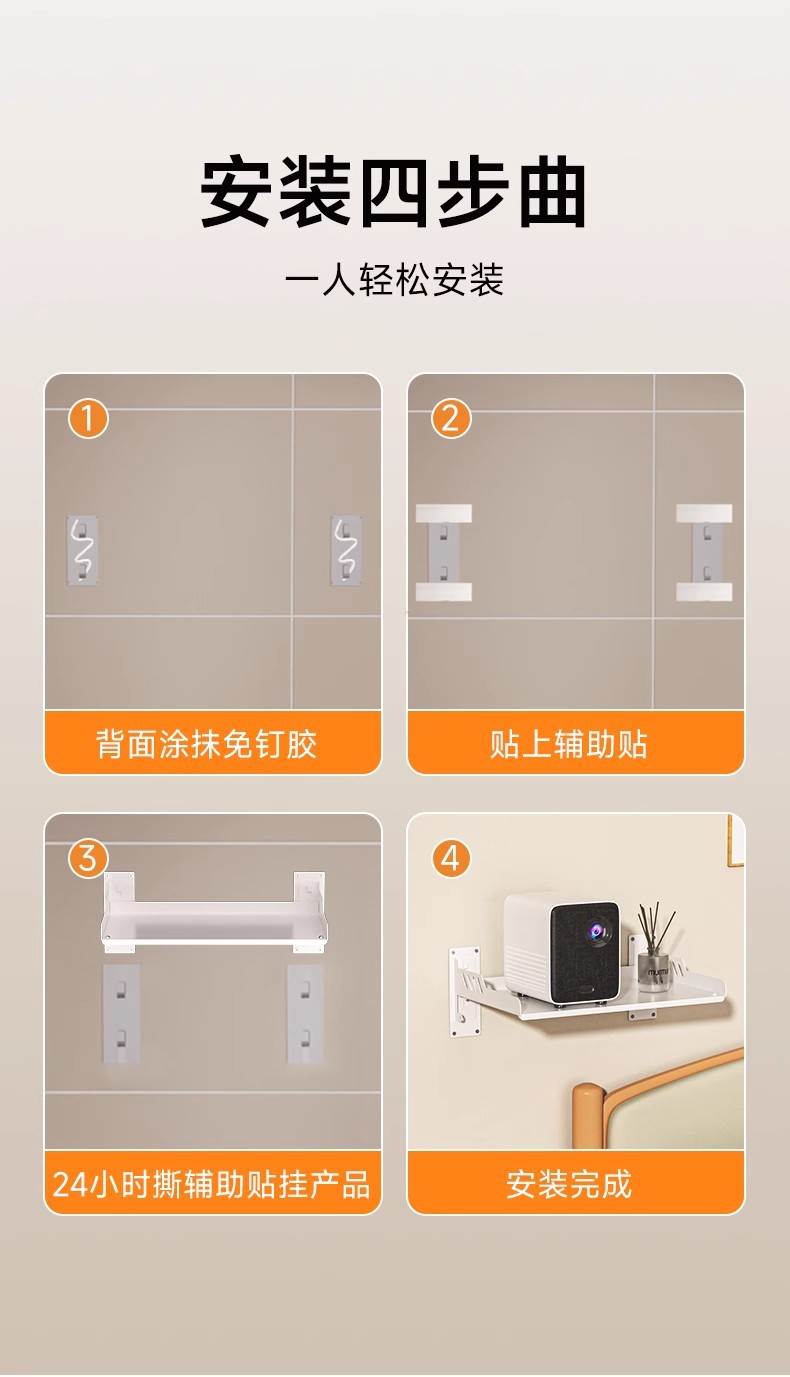 安装四步曲

一人轻松安装

1

背面涂抹免钉胶

2

贴上辅助贴

3

24小时撕辅助贴挂产品

4

mumu

安装完成