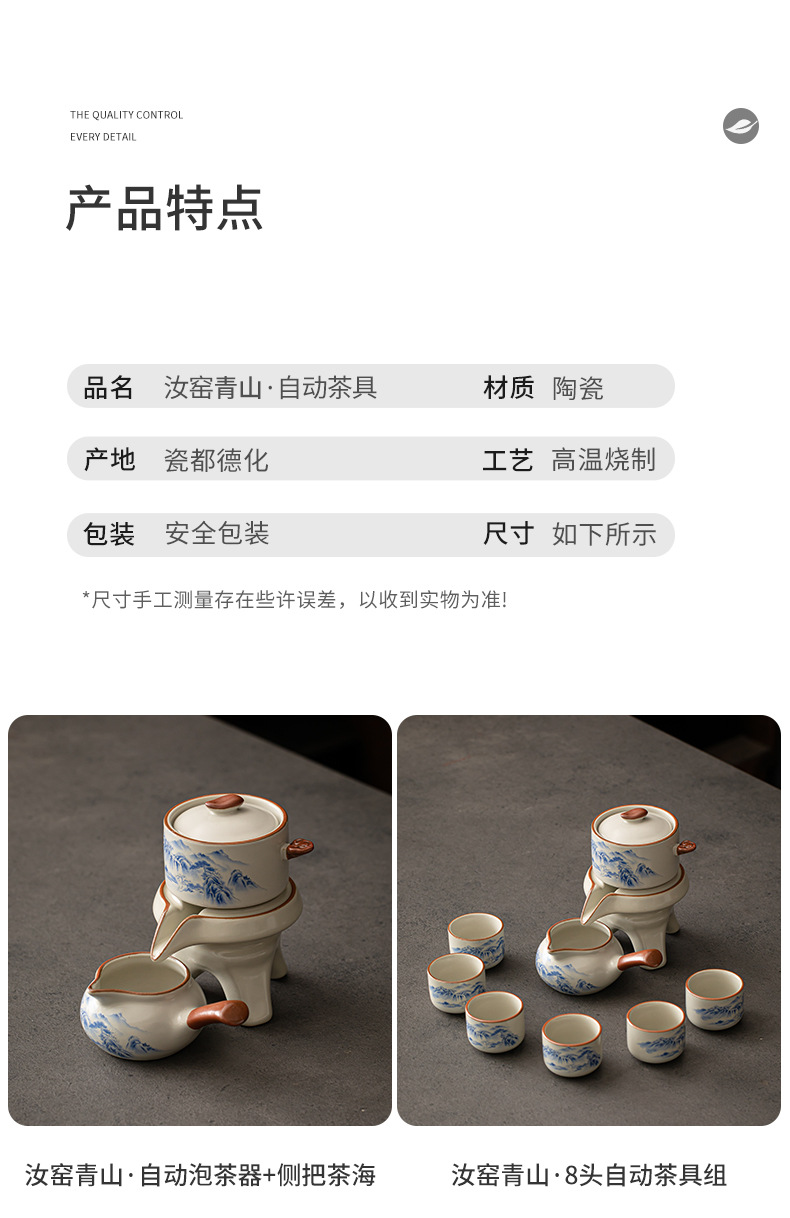 THE QUALITY CONTROL
EVERY DETAIL

产品特点

品名 汝窑青山·自动茶具 材质 陶瓷

产地 瓷都德化 工艺 高温烧制

包装 安全包装 尺寸 如下所示

*尺寸手工测量存在些许误差，以收到实物为准!

汝窑青山·自动泡茶器+侧把茶海

汝窑青山·8头自动茶具组