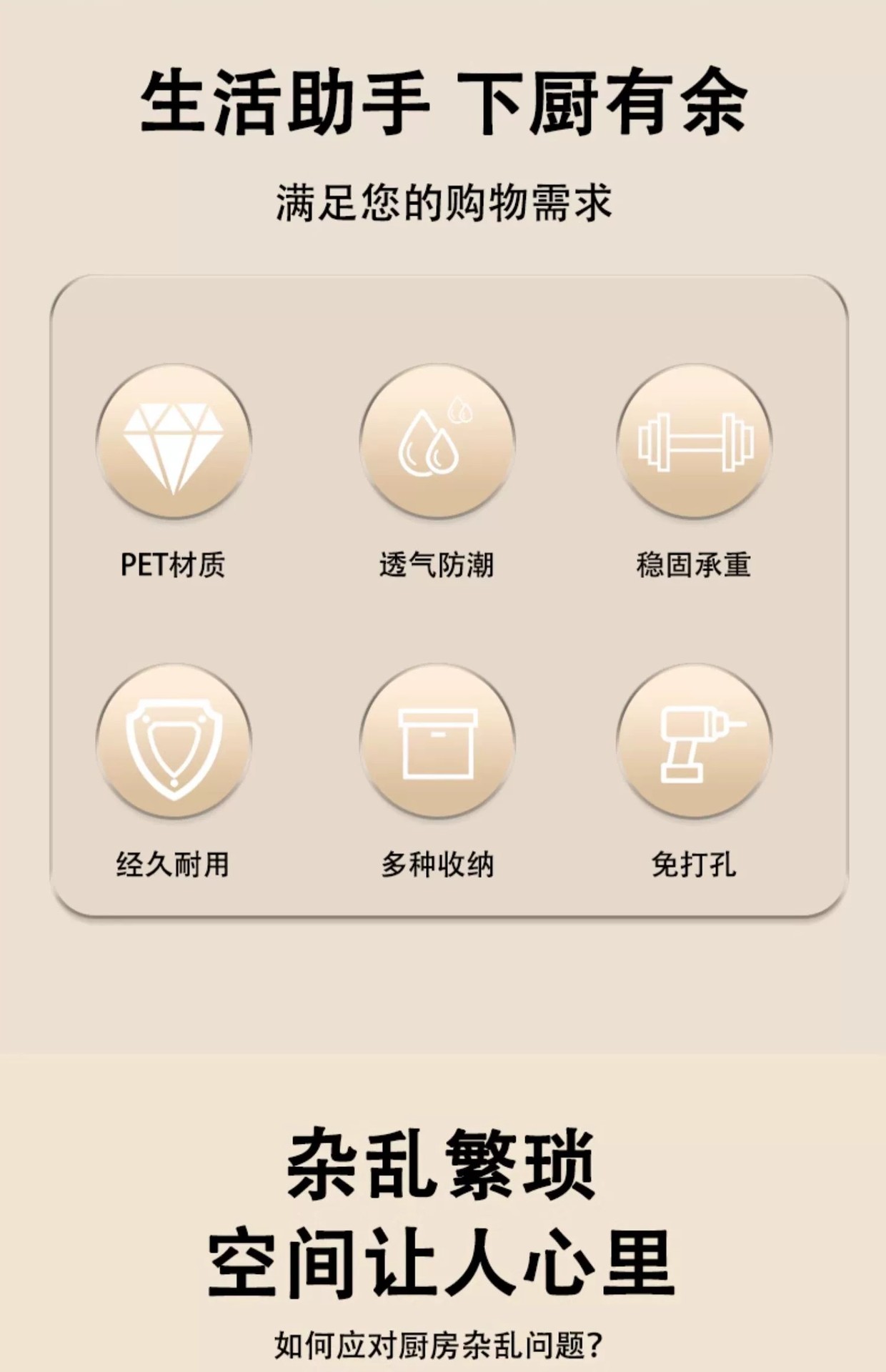 生活助手 下厨有余

满足您的购物需求

PET材质

透气防潮

稳固承重

经久耐用

多种收纳

免打孔

杂乱繁琐
空间让人心里

如何应对厨房杂乱问题?