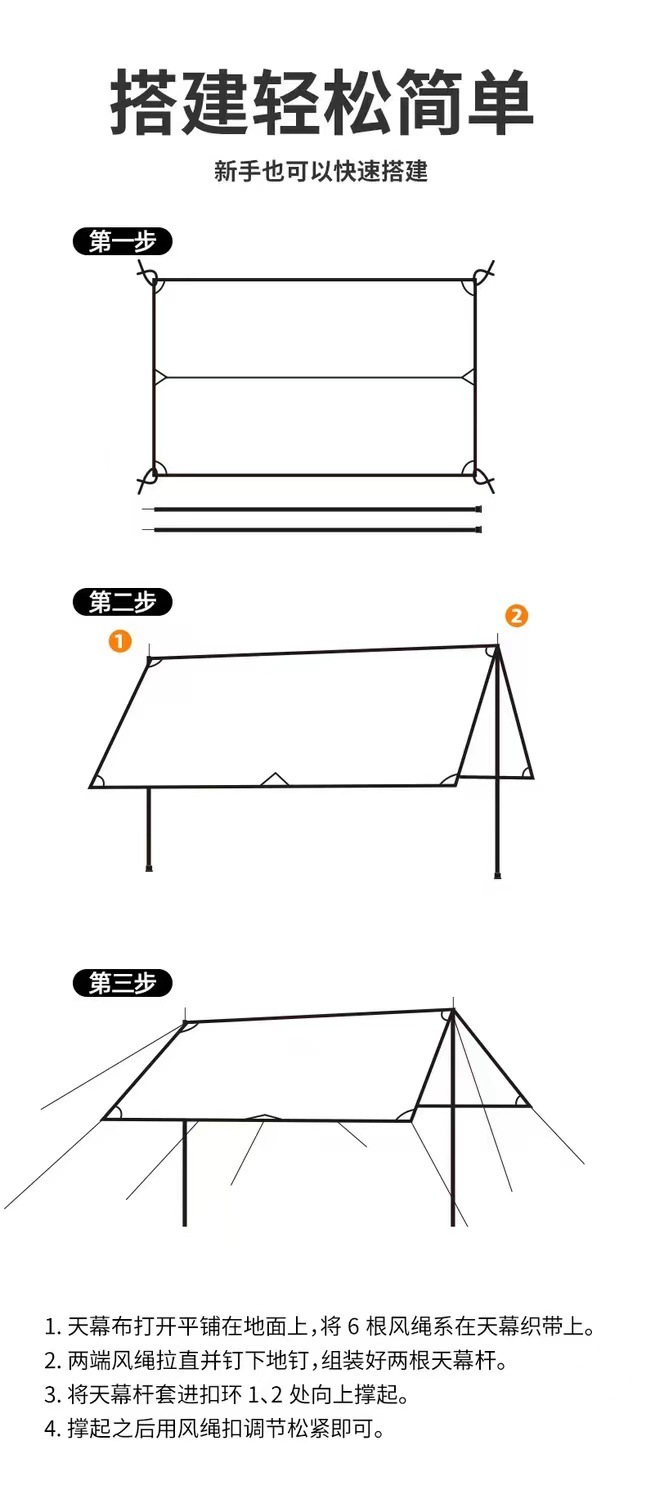 搭建轻松简单

新手也可以快速搭建

第一步

第二步

1

2

第三步

1. 天幕布打开平铺在地面上，将 6 根风绳系在天幕织带上。
2. 两端风绳拉直并钉下地钉，组装好两根天幕杆。
3. 将天幕杆套进扣环 1、2 处向上撑起。
4. 撑起之后用风绳扣调节松紧即可。