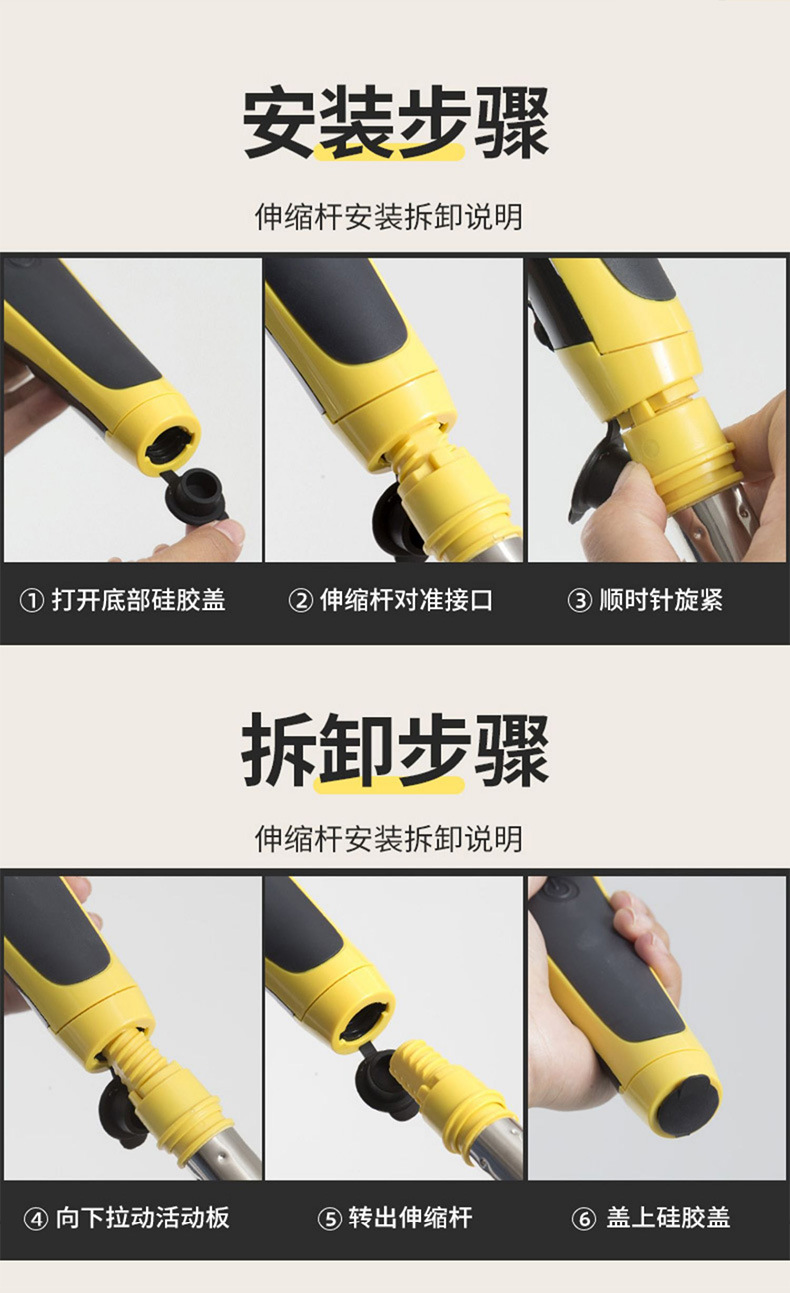 安装步骤

伸缩杆安装拆卸说明

① 打开底部硅胶盖

② 伸缩杆对准接口

③ 顺时针旋紧

拆卸步骤

伸缩杆安装拆卸说明

④ 向下拉动活动板

⑤ 转出伸缩杆

⑥ 盖上硅胶盖