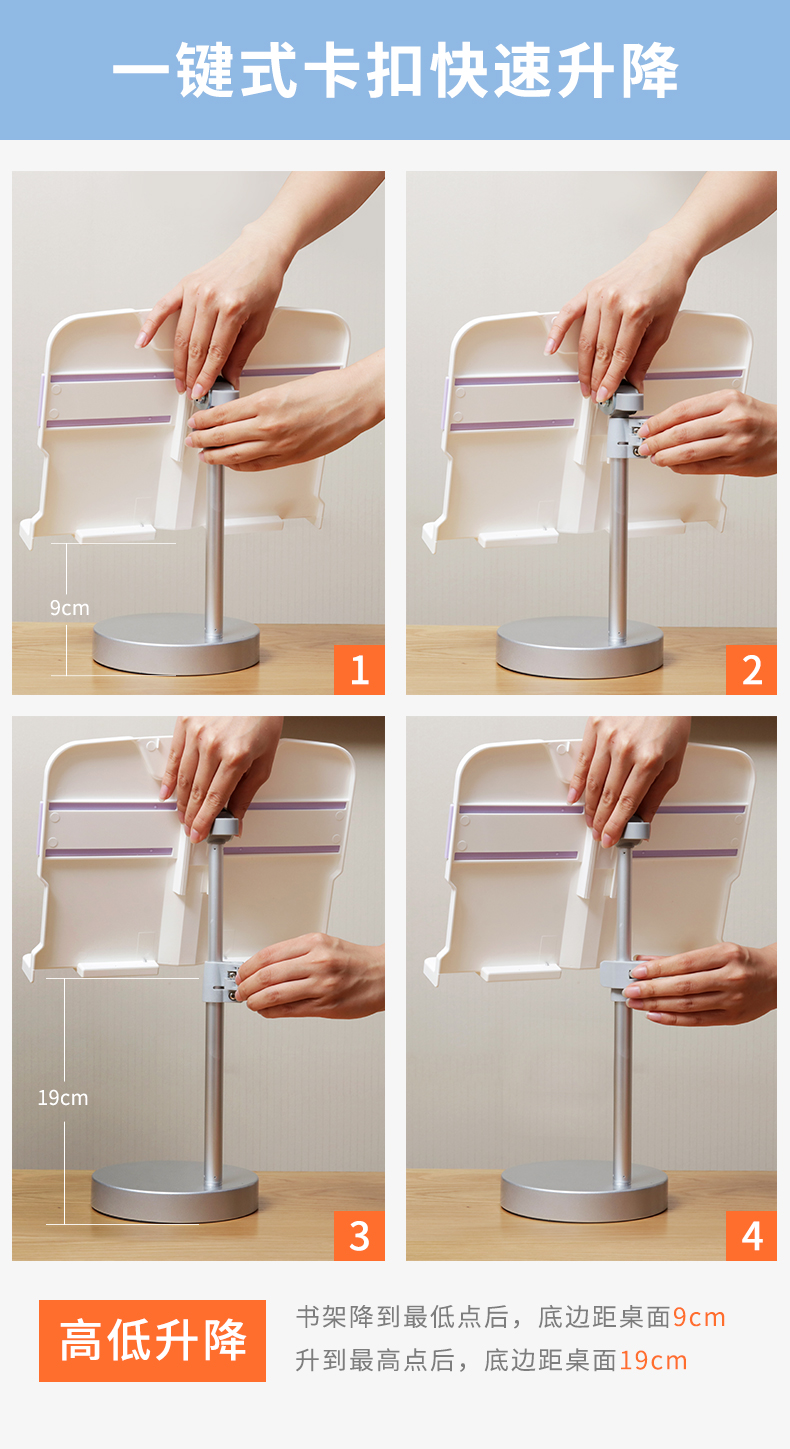 一键式卡扣快速升降

9cm

1

2

19cm

3

4

高低升降

书架降到最低点后，底边距桌面9cm
升到最高点后，底边距桌面19cm