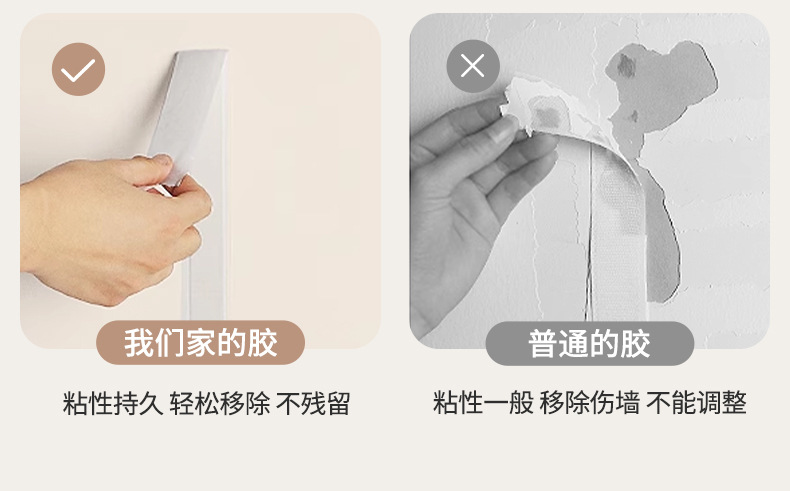 我们家的胶

粘性持久 轻松移除 不残留

普通的胶

粘性一般 移除伤墙 不能调整