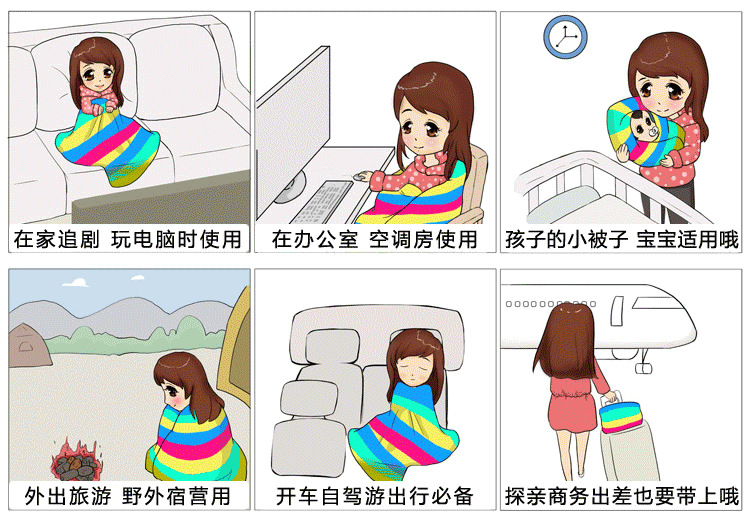 在家追剧 玩电脑时使用

在办公室 空调房使用

孩子的小被子 宝宝适用哦

外出旅游 野外宿营用

开车自驾游出行必备

探亲商务出差也要带上哦