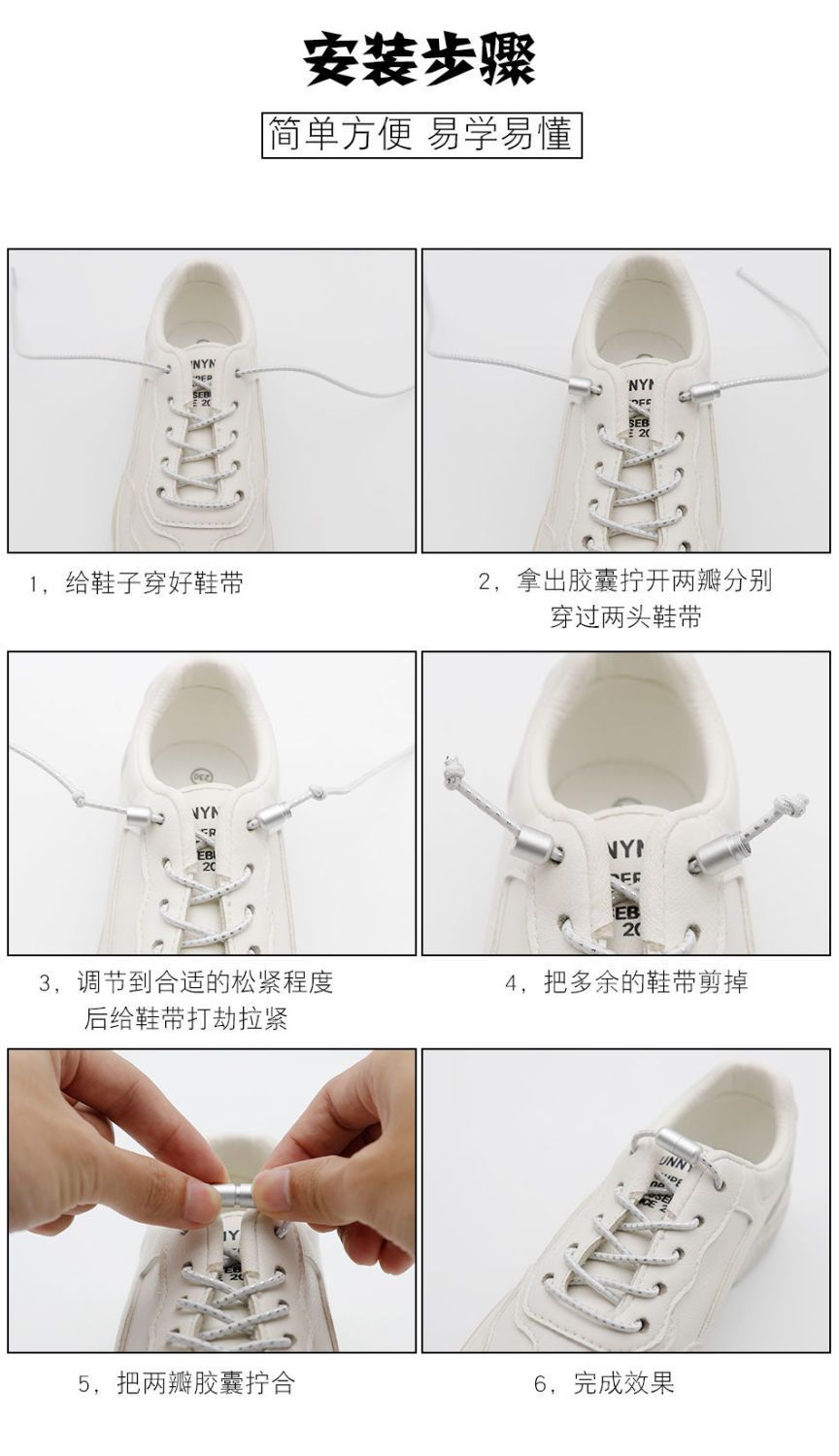 安装步骤

简单方便 易学易懂

1，给鞋子穿好鞋带

2，拿出胶囊拧开两瓣分别穿过两头鞋带

3，调节到合适的松紧程度后给鞋带打劫拉紧

4，把多余的鞋带剪掉

5，把两瓣胶囊拧合

6，完成效果