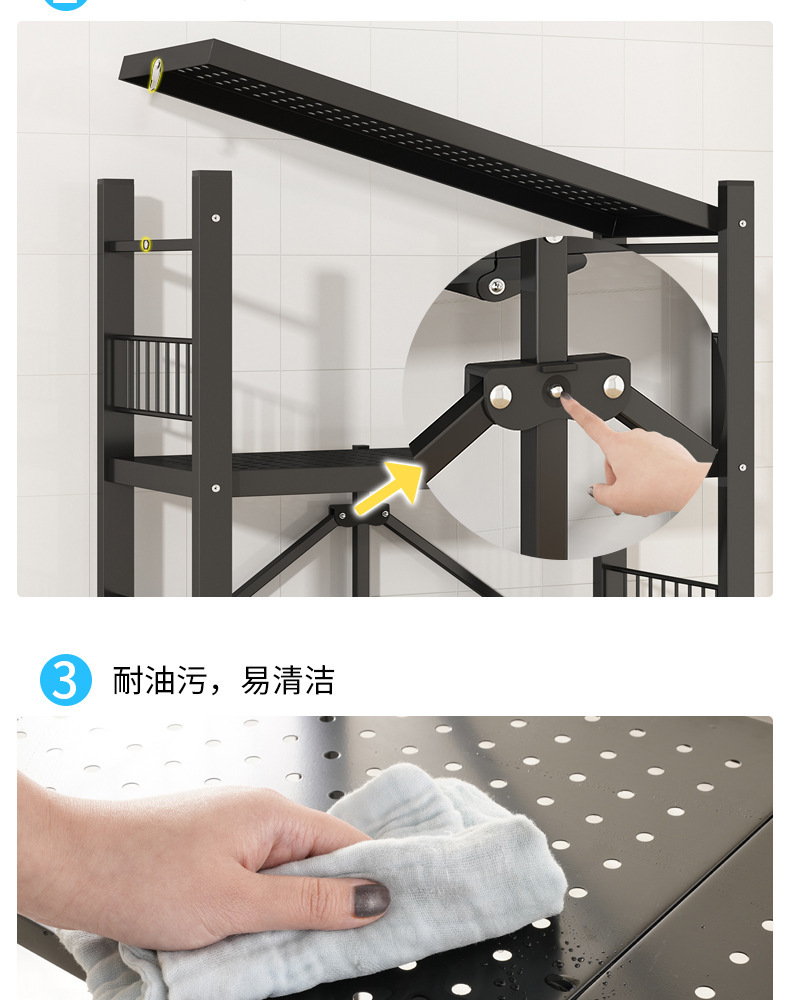 3 耐油污，易清洁