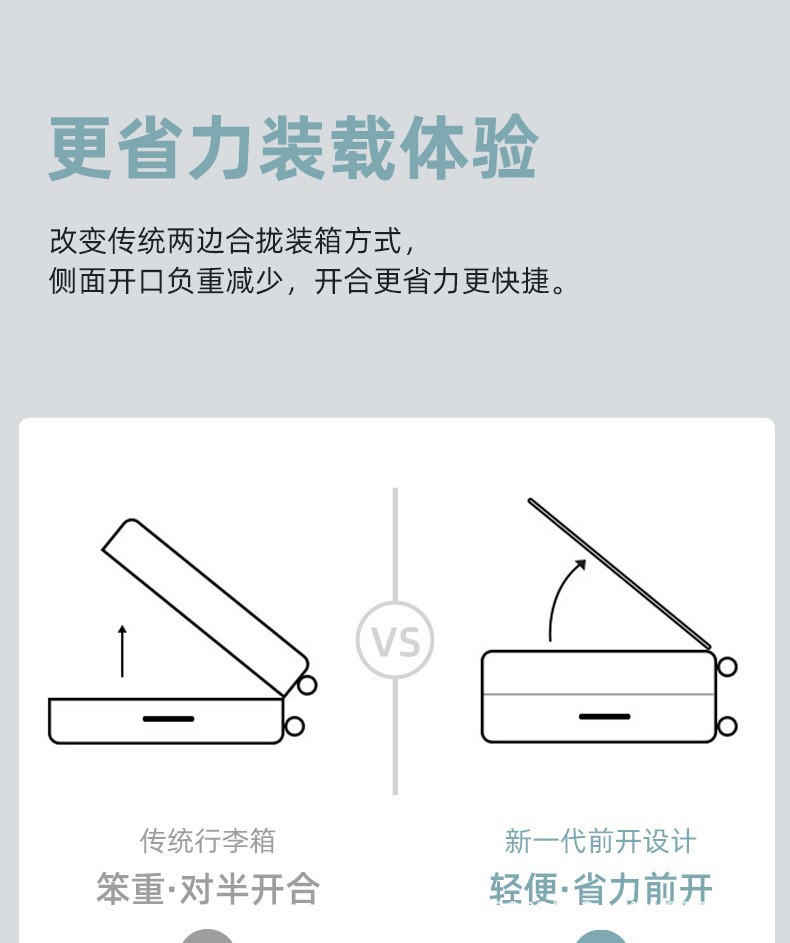 更省力装载体验

改变传统两边合拢装箱方式，
侧面开口负重减少，开合更省力更快捷。

VS

传统行李箱
笨重·对半开合

新一代前开设计
轻便·省力前开