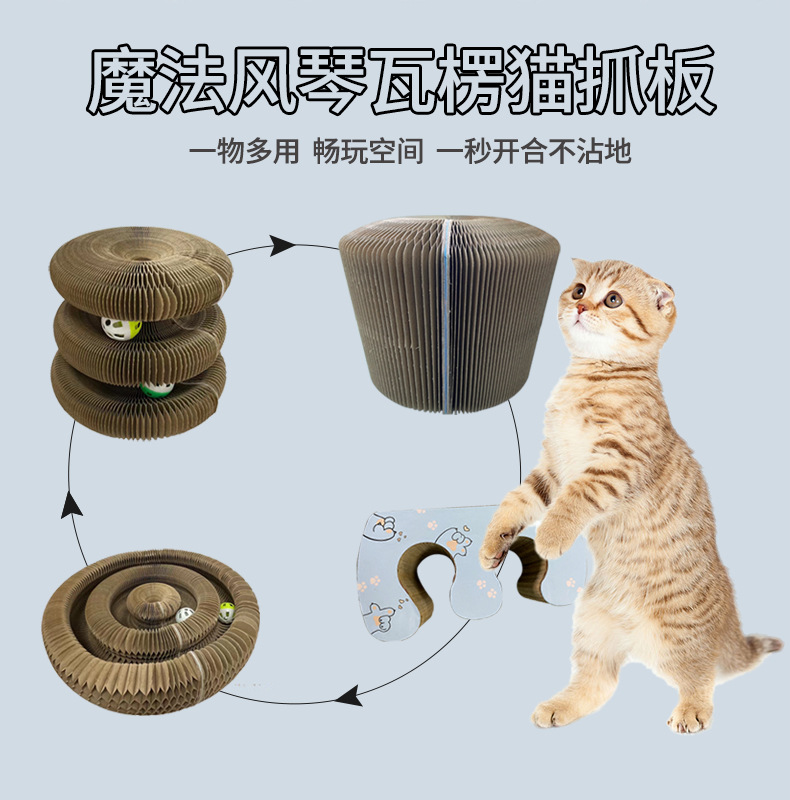 魔法风琴瓦楞猫抓板

一物多用 畅玩空间 一秒开合不沾地