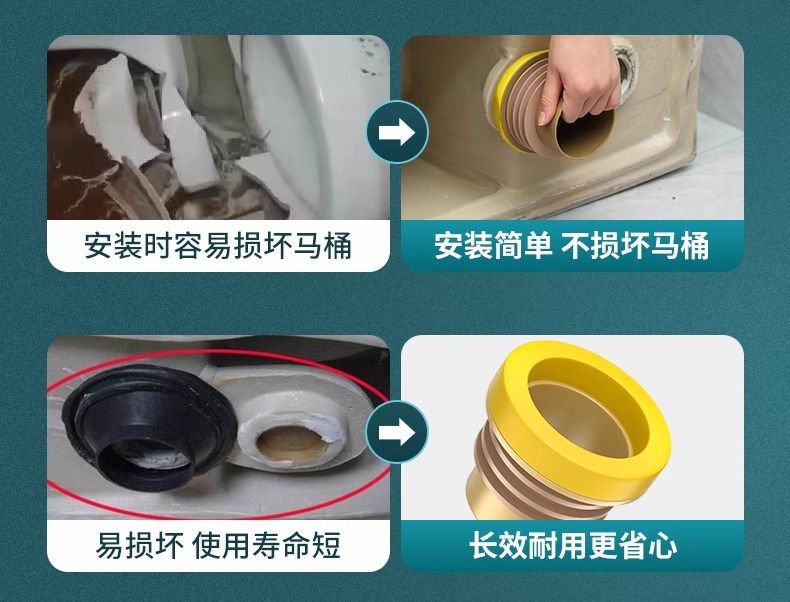 安装时容易损坏马桶

安装简单 不损坏马桶

易损坏 使用寿命短

长效耐用更省心