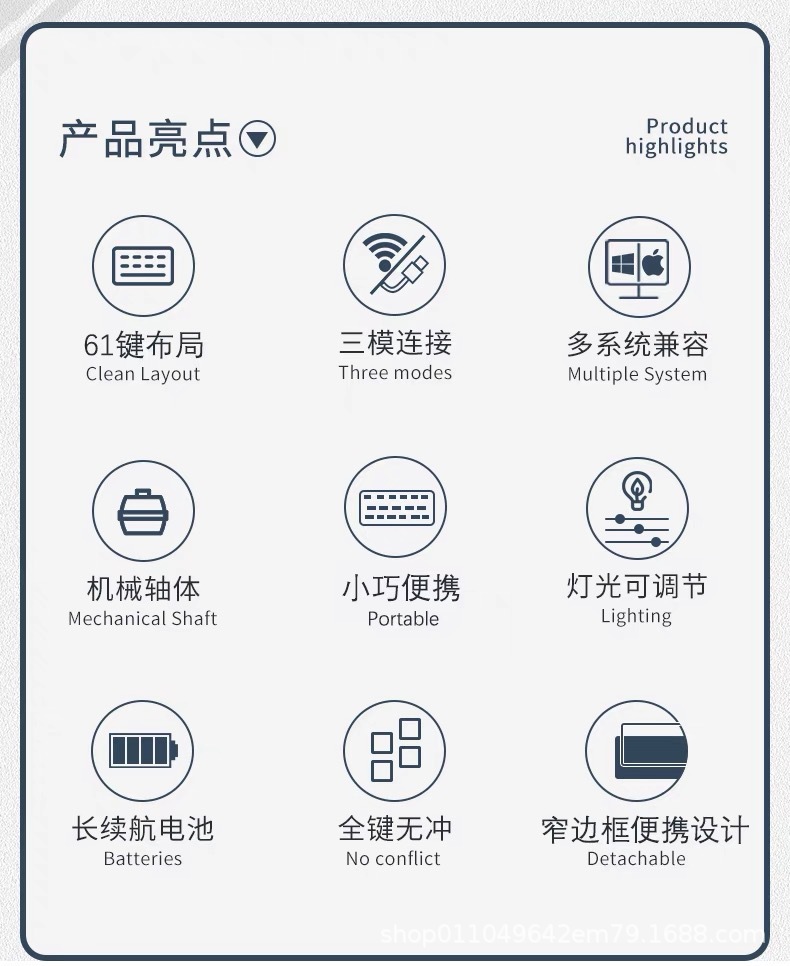 产品亮点

Product highlights

61键布局
Clean Layout

三模连接
Three modes

多系统兼容
Multiple System

机械轴体
Mechanical Shaft

小巧便携
Portable

灯光可调节
Lighting

长续航电池
Batteries

全键无冲
No conflict

窄边框便携设计
Detachable

shop011049642em79.1688.com