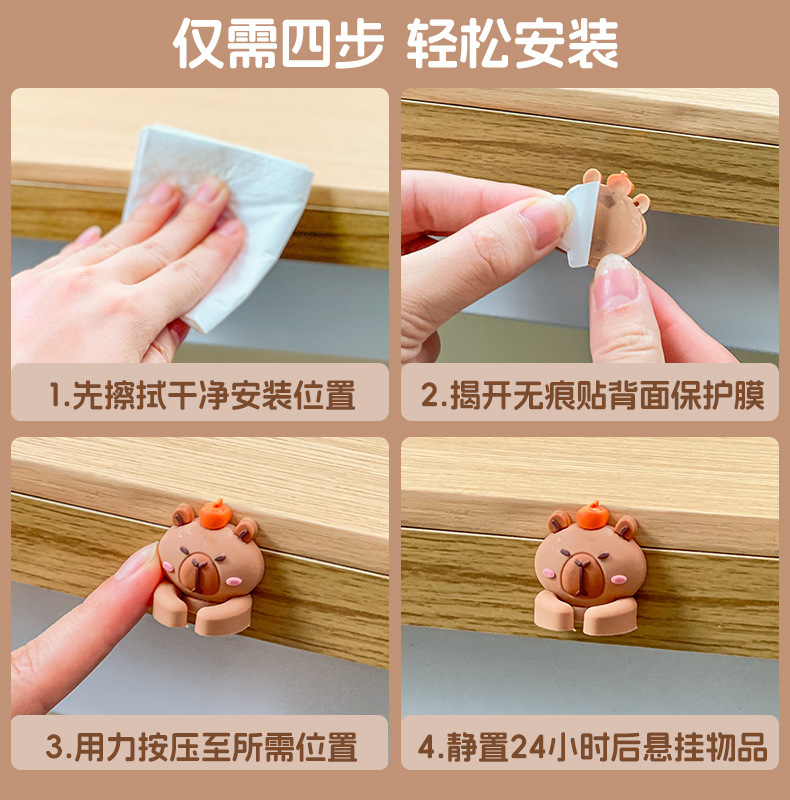 仅需四步 轻松安装

1.先擦拭干净安装位置

2.揭开无痕贴背面保护膜

3.用力按压至所需位置

4.静置24小时后悬挂物品