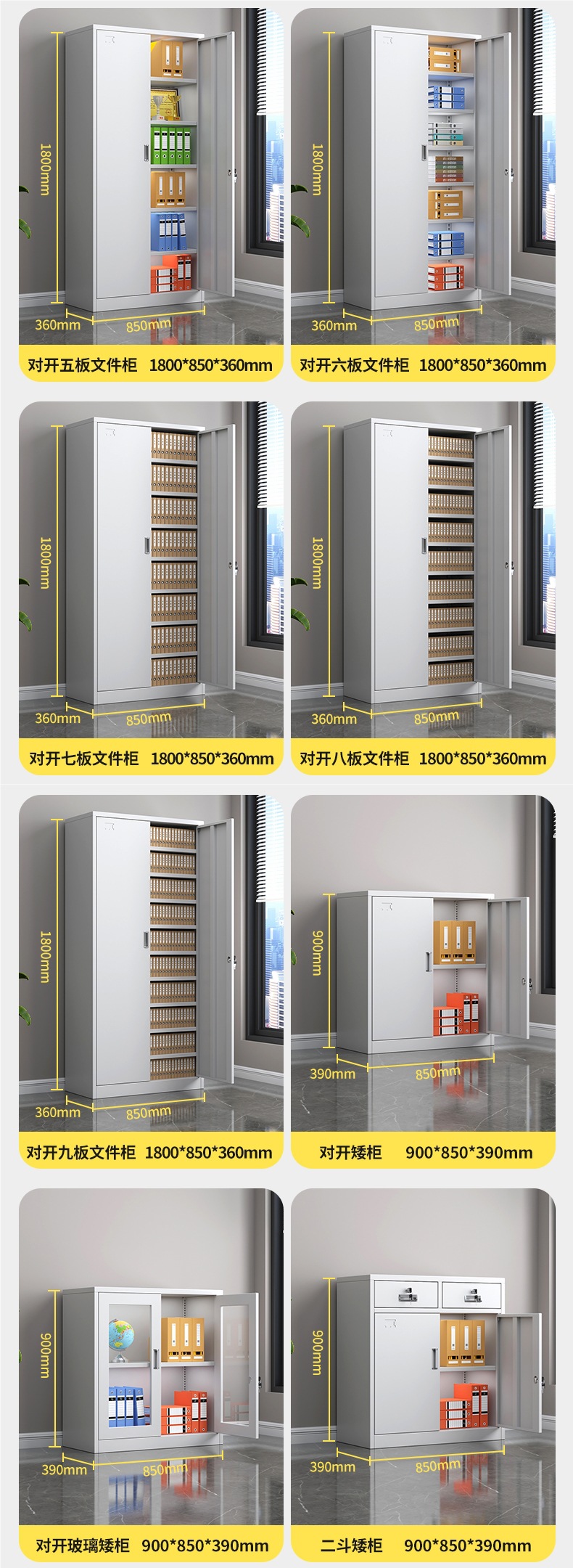 1800mm
360mm
850mm
对开五板文件柜 1800*850*360mm

1800mm
360mm
850mm
对开六板文件柜 1800*850*360mm

1800mm
360mm
850mm
对开七板文件柜 1800*850*360mm

1800mm
360mm
850mm
对开八板文件柜 1800*850*360mm

1800mm
360mm
850mm
对开九板文件柜 1800*850*360mm

900mm
390mm
850mm
对开矮柜 900*850*390mm

900mm
390mm
850mm
对开玻璃矮柜 900*850*390mm

900mm
390mm
850mm
二斗矮柜 900*850*390mm