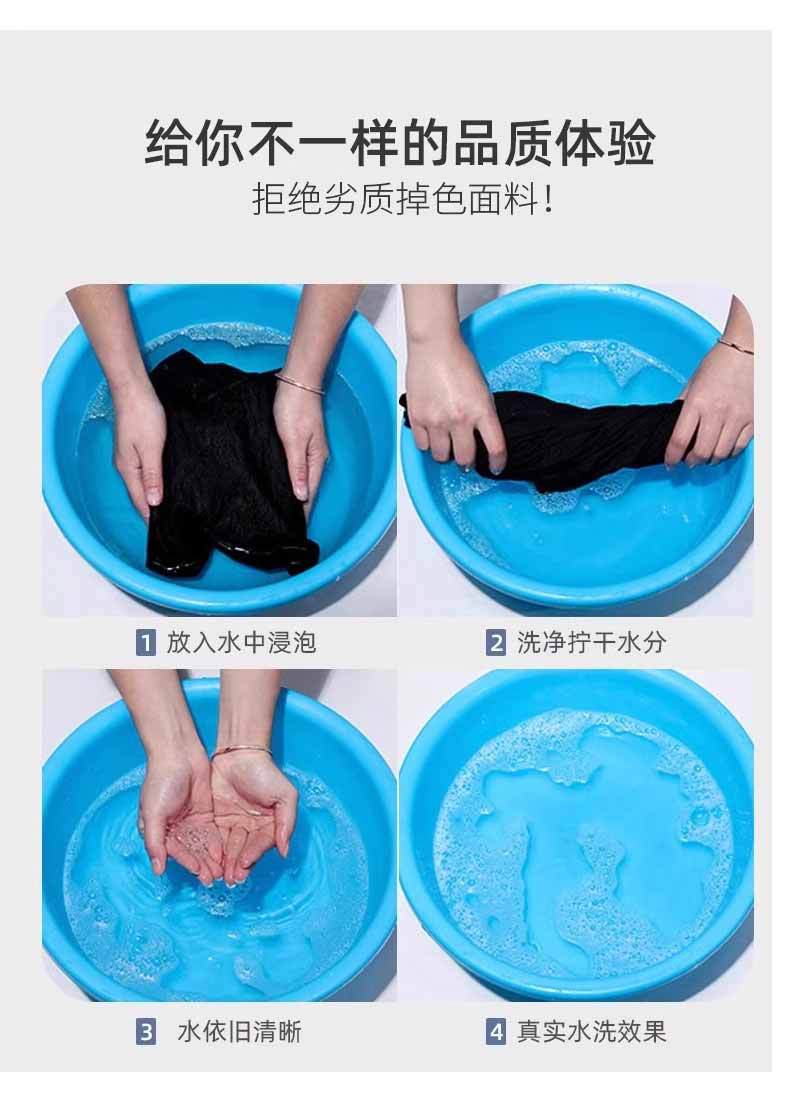 给你不一样的品质体验
拒绝劣质掉色面料!

1 放入水中浸泡

2 洗净拧干水分

3 水依旧清晰

4 真实水洗效果