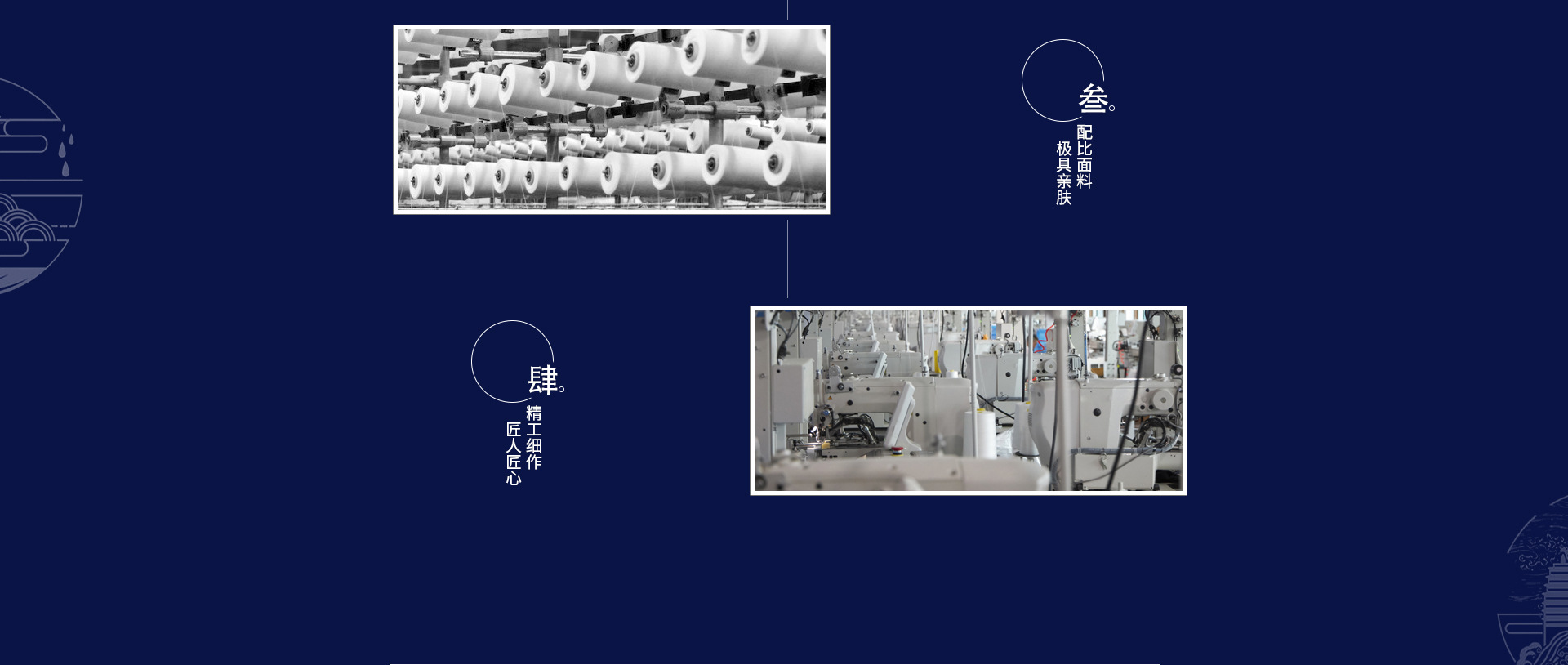 叁。

配比面料
极具亲肤

肆。

精工细作
匠人匠心