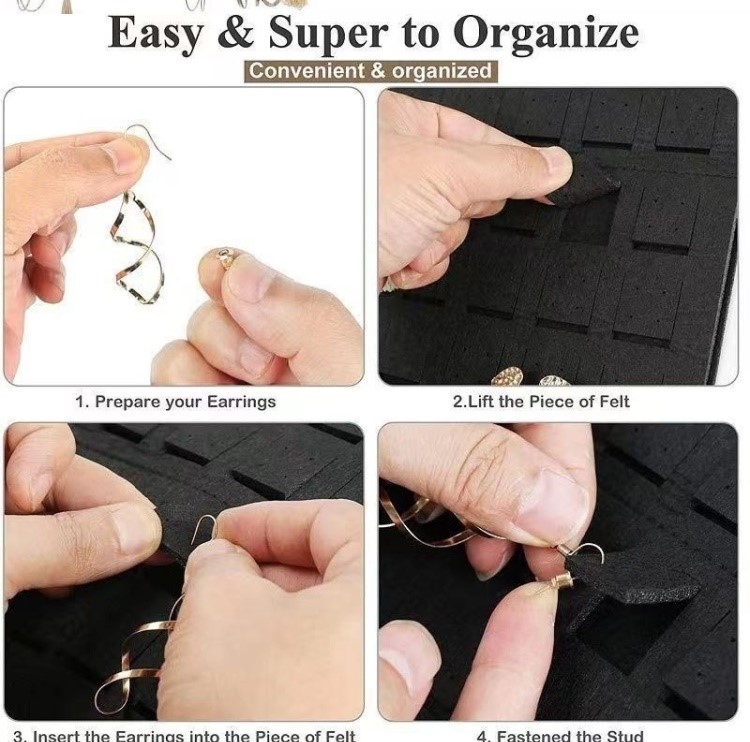 Easy & Super to Organize

Convenient & organized

1. Prepare your Earrings

2.Lift the Piece of Felt

3. Insert the Earrings into the Piece of Felt

4. Fastened the Stud