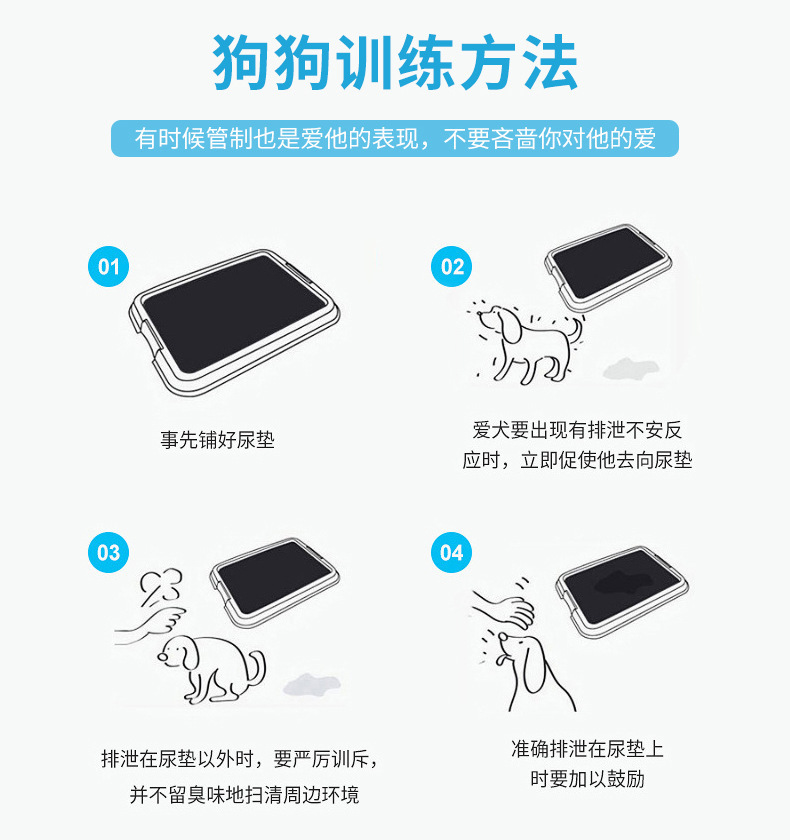 狗狗训练方法

有时候管制也是爱他的表现，不要吝啬你对他的爱

01

事先铺好尿垫

02

爱犬要出现有排泄不安反应时，立即促使他去向尿垫

03

排泄在尿垫以外时，要严厉训斥，并不留臭味地扫清周边环境

04

准确排泄在尿垫上时要加以鼓励