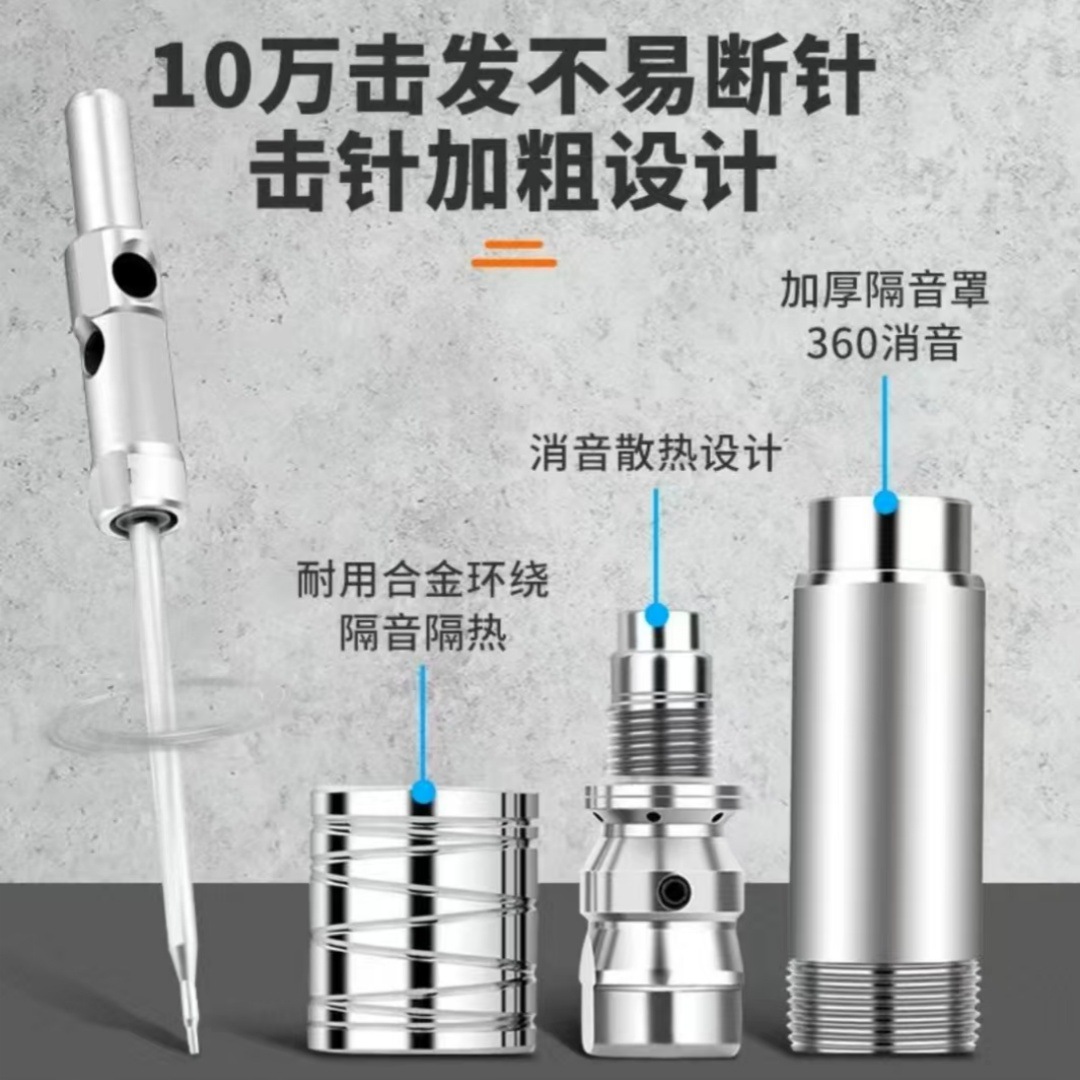 10万击发不易断针
击针加粗设计

加厚隔音罩
360消音

消音散热设计

耐用合金环绕
隔音隔热