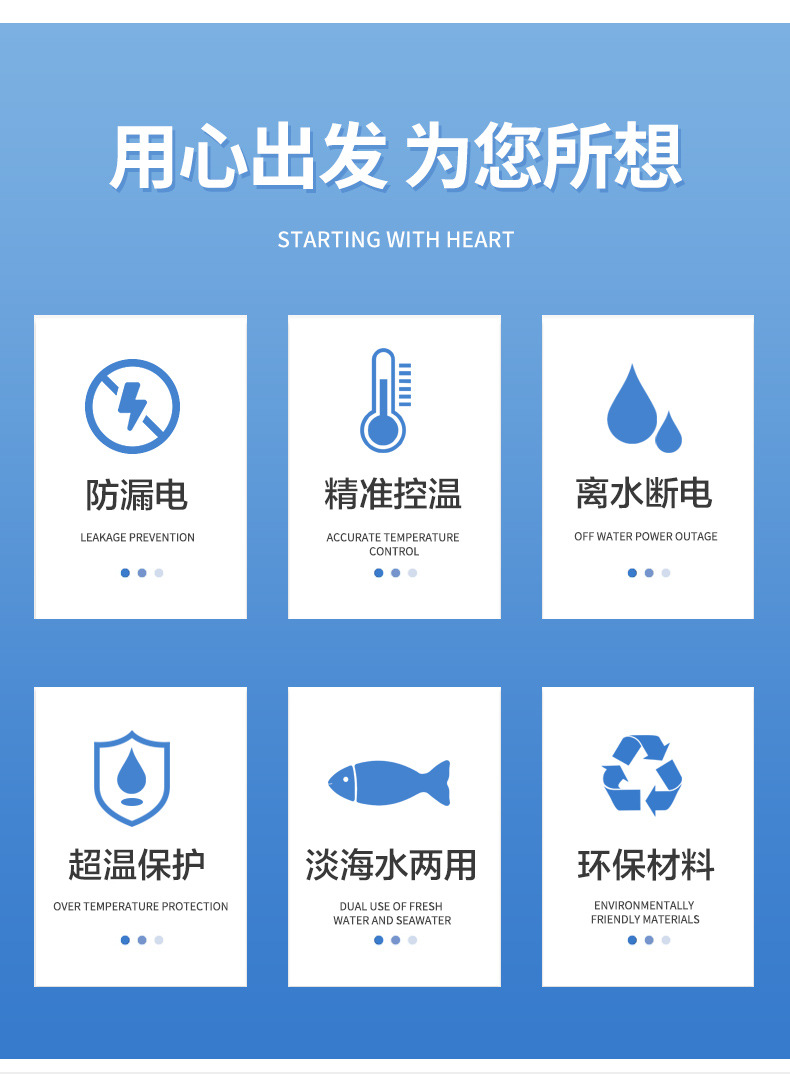 用心出发 为您所想

STARTING WITH HEART

防漏电

LEAKAGE PREVENTION

精准控温

ACCURATE TEMPERATURE CONTROL

离水断电

OFF WATER POWER OUTAGE

超温保护

OVER TEMPERATURE PROTECTION

淡海水两用

DUAL USE OF FRESH WATER AND SEAWATER

环保材料

ENVIRONMENTALLY FRIENDLY MATERIALS