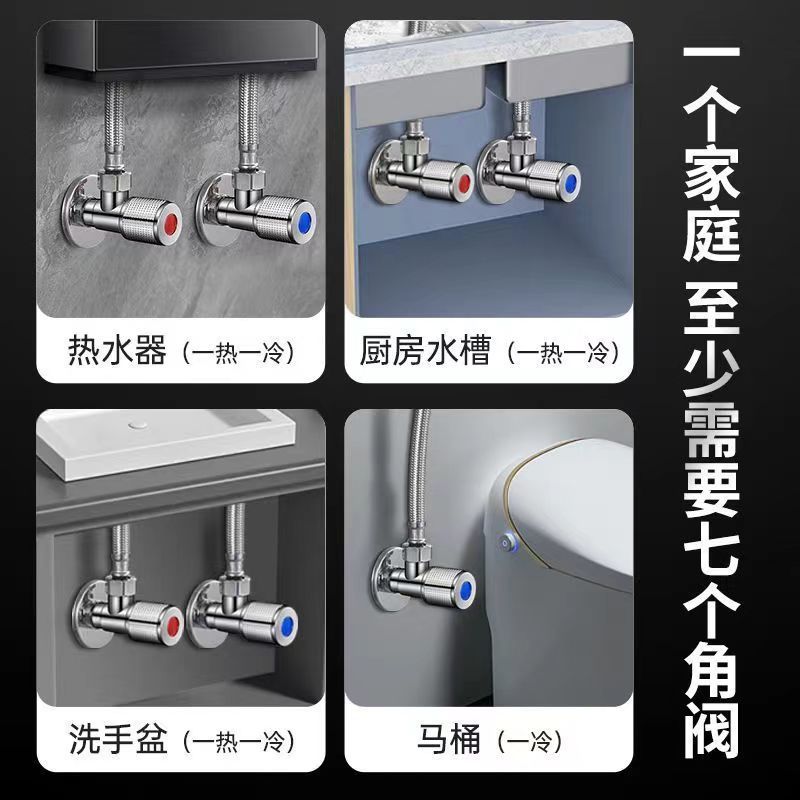 热水器（一热一冷）

厨房水槽（一热一冷）

洗手盆（一热一冷）

马桶（一冷）

一个家庭 至少需要七个角阀