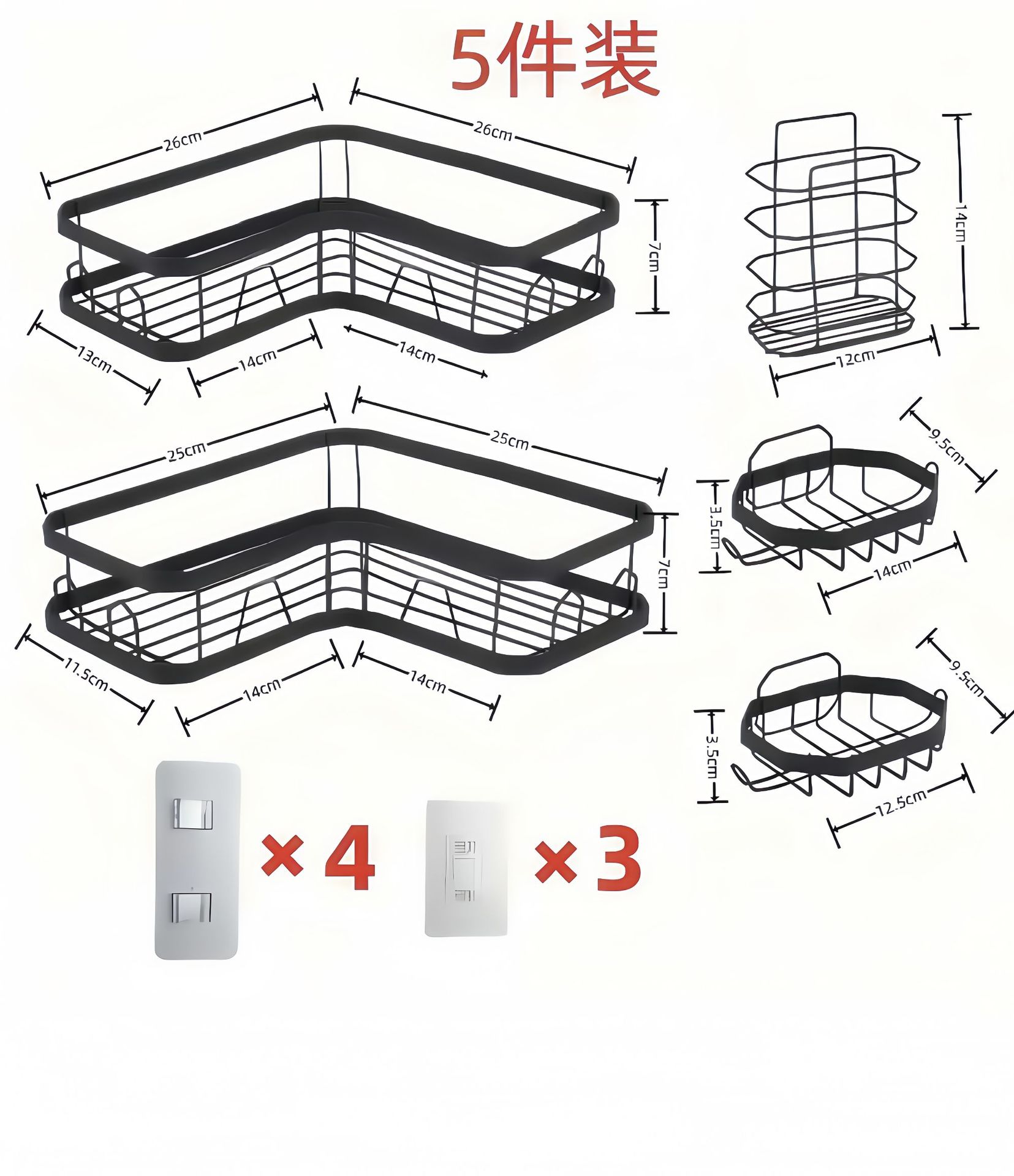 5件装

26cm
26cm
7cm
13cm
14cm
14cm

14cm
12cm

25cm
25cm
7cm
11.5cm
14cm
14cm

9.5cm
3.5cm
14cm

9.5cm
3.5cm
12.5cm

×4

×3