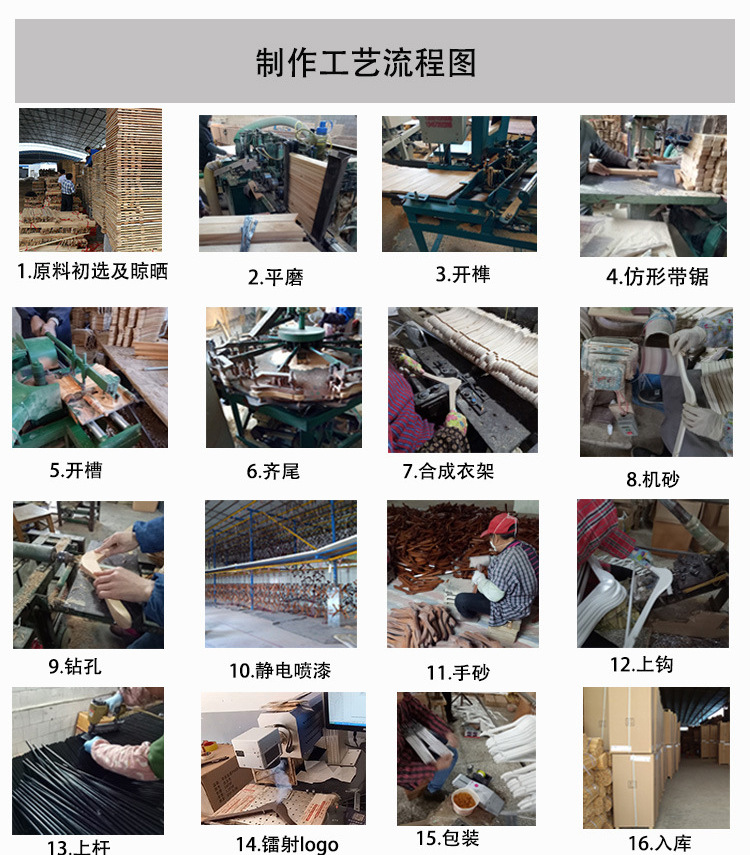 制作工艺流程图

1.原料初选及晾晒

2.平磨

3.开榫

4.仿形带锯

5.开槽

6.齐尾

7.合成衣架

8.机砂

9.钻孔

10.静电喷漆

11.手砂

12.上钩

13.上杆

14.镭射logo

15.包装

16.入库