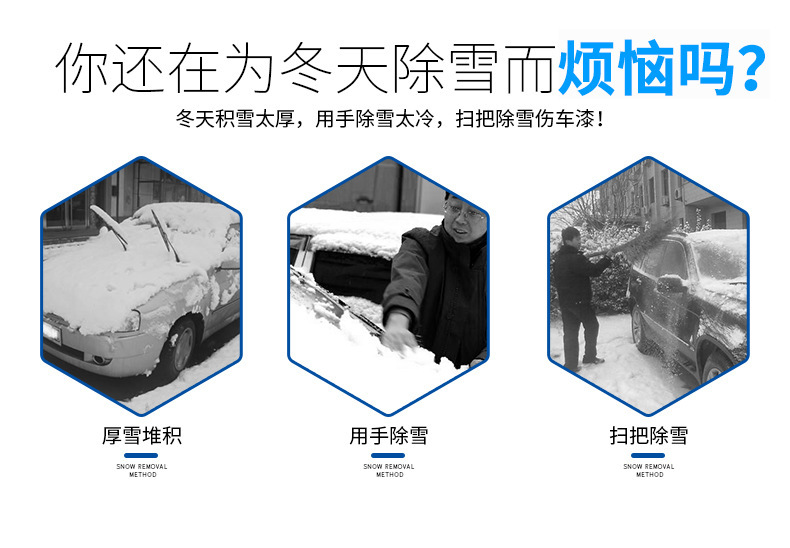 你还在为冬天除雪而烦恼吗?

冬天积雪太厚，用手除雪太冷，扫把除雪伤车漆！

厚雪堆积

SNOW REMOVAL METHOD

用手除雪

SNOW REMOVAL METHOD

扫把除雪

SNOW REMOVAL METHOD