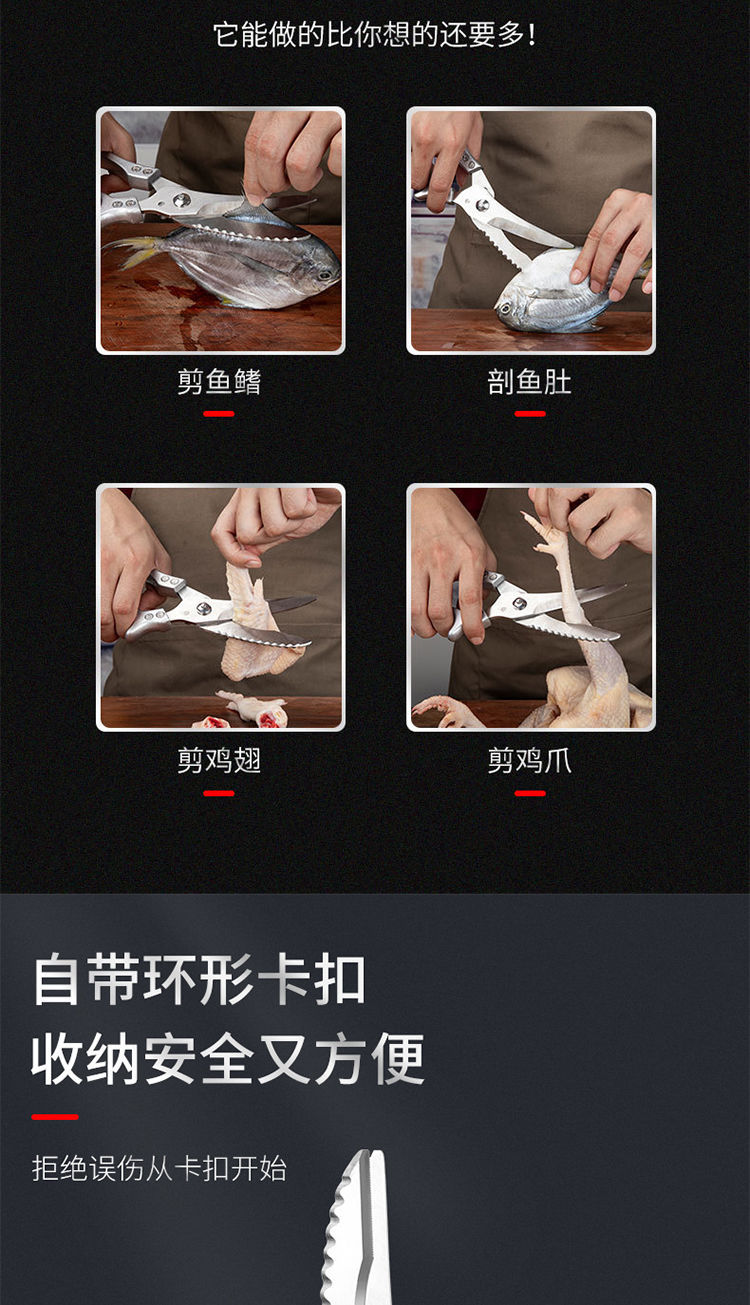 它能做的比你想的还要多!

剪鱼鳍

剖鱼肚

剪鸡翅

剪鸡爪

自带环形卡扣
收纳安全又方便

拒绝误伤从卡扣开始