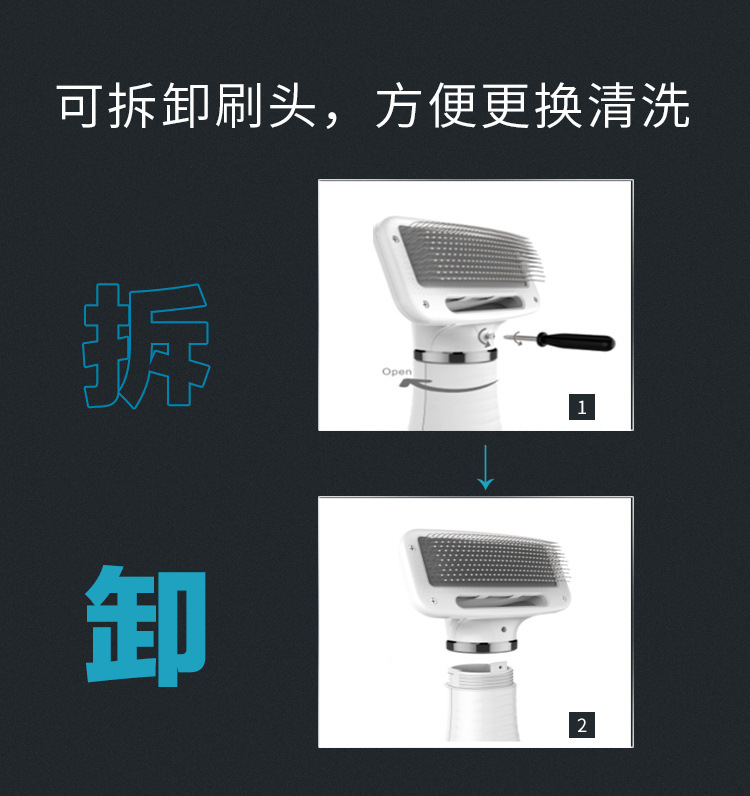 可拆卸刷头，方便更换清洗

拆

Open

1

卸

2