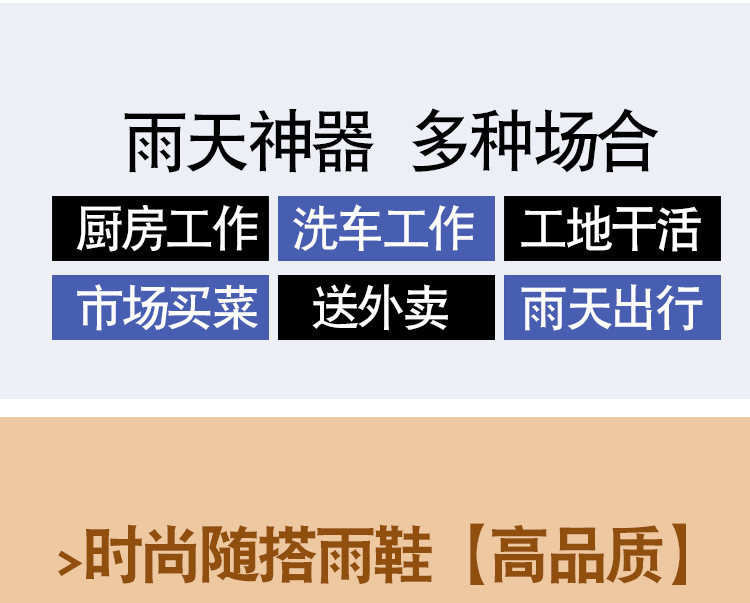 雨天神器 多种场合

厨房工作 洗车工作 工地干活

市场买菜 送外卖 雨天出行

>时尚随搭雨鞋【高品质】