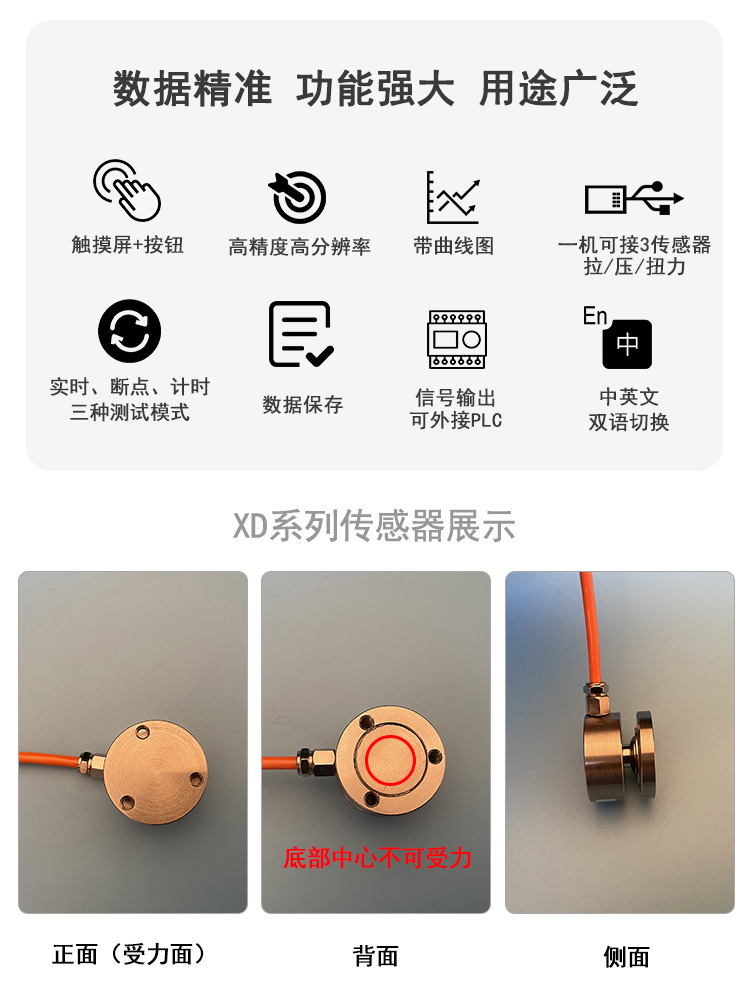 数据精准 功能强大 用途广泛

触摸屏+按钮

高精度高分辨率

带曲线图

一机可接3传感器
拉/压/扭力

实时、断点、计时
三种测试模式

数据保存

信号输出
可外接PLC

En
中

中英文
双语切换

XD系列传感器展示

底部中心不可受力

正面（受力面）

背面

侧面