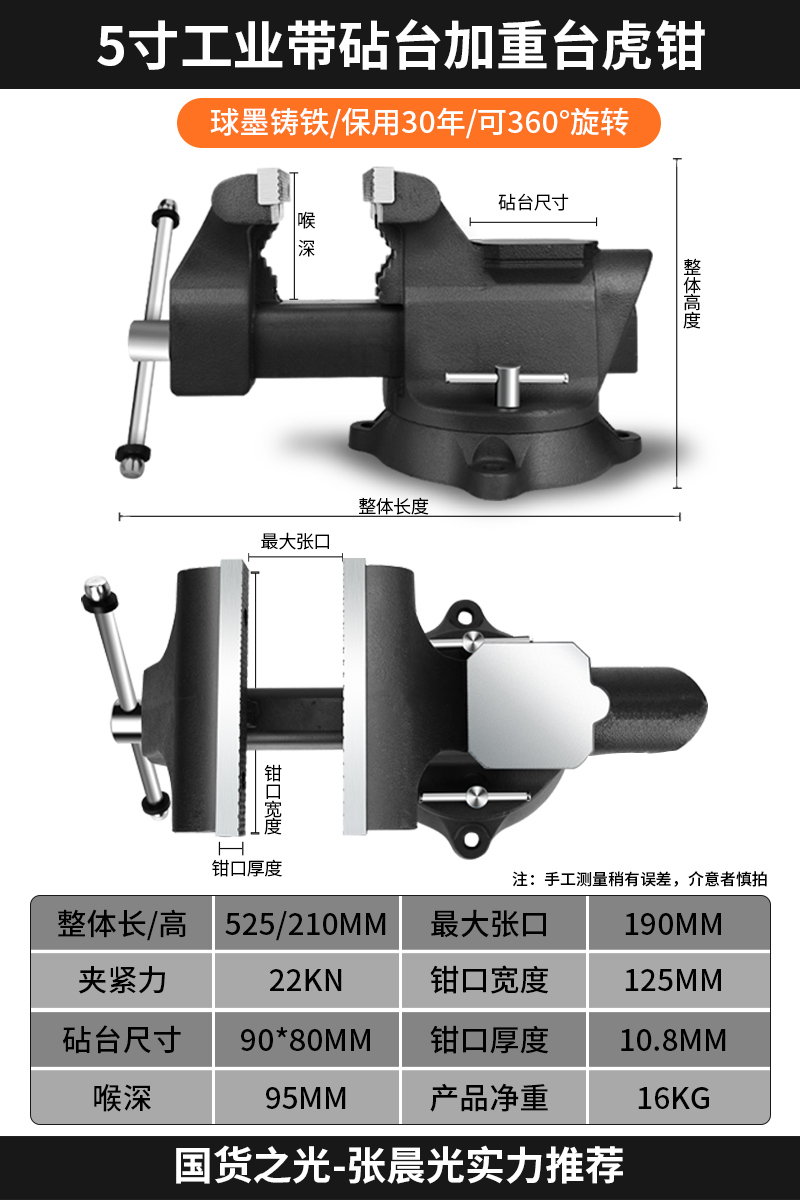 5寸工业带砧台加重台虎钳

球墨铸铁/保用30年/可360°旋转

喉深

砧台尺寸

整体高度

整体长度

最大张口

钳口宽度

钳口厚度

注：手工测量稍有误差，介意者慎拍

| 整体长/高 | 525/210MM | 最大张口 | 190MM |
|---|---|---|---|
| 夹紧力 | 22KN | 钳口宽度 | 125MM |
| 砧台尺寸 | 90*80MM | 钳口厚度 | 10.8MM |
| 喉深 | 95MM | 产品净重 | 16KG |

国货之光-张晨光实力推荐