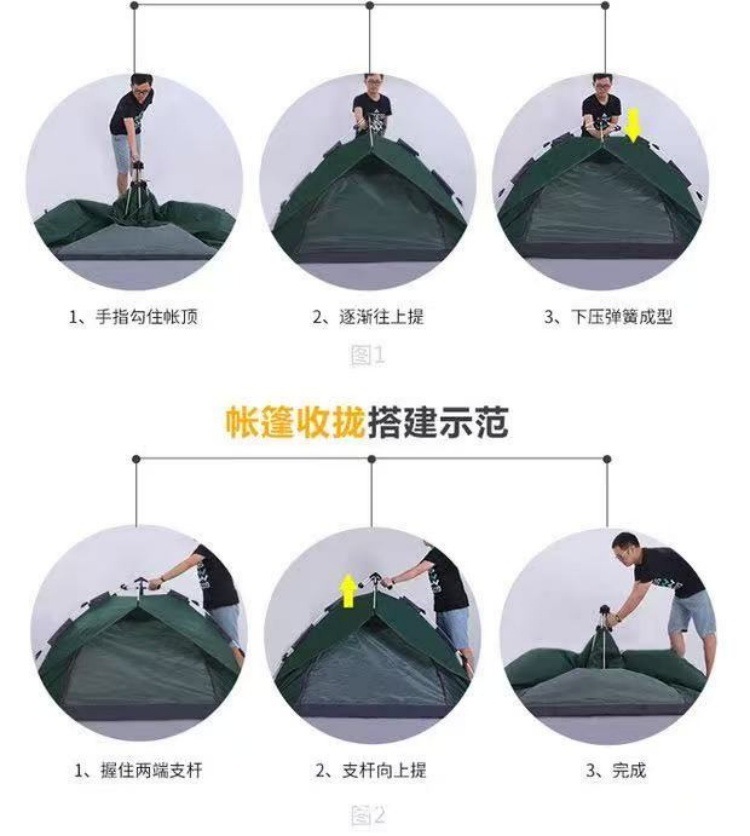 1、手指勾住帐顶

2、逐渐往上提

3、下压弹簧成型

图1

帐篷收拢搭建示范

1、握住两端支杆

2、支杆向上提

3、完成

图2