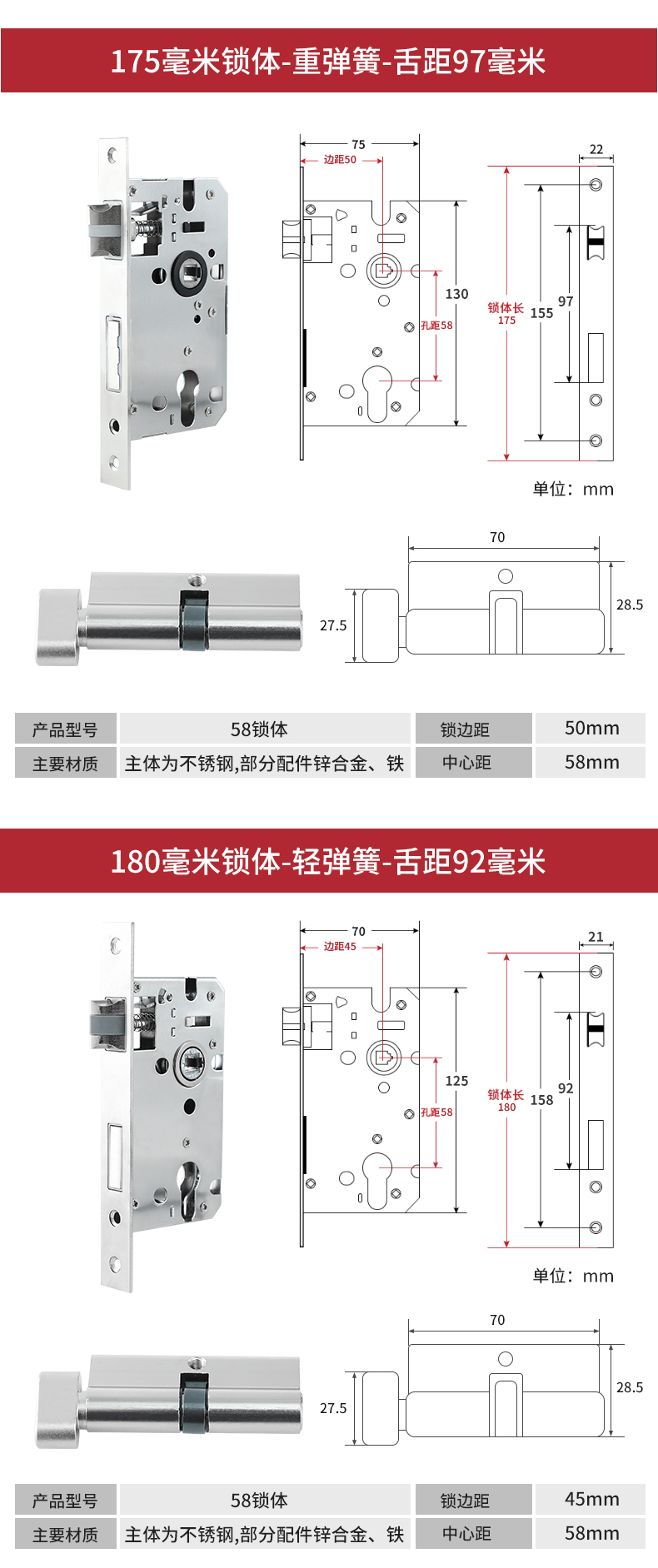 175毫米锁体-重弹簧-舌距97毫米

75
边距50
130
孔距58
22
锁体长 175
155
97

单位：mm

70
27.5
28.5

| 产品型号 | 58锁体 | 锁边距 | 50mm |
|---|---|---|---|
| 主要材质 | 主体为不锈钢,部分配件锌合金、铁 | 中心距 | 58mm |

180毫米锁体-轻弹簧-舌距92毫米

70
边距45
125
孔距58
21
锁体长 180
158
92

单位：mm

70
27.5
28.5

| 产品型号 | 58锁体 | 锁边距 | 45mm |
|---|---|---|---|
| 主要材质 | 主体为不锈钢,部分配件锌合金、铁 | 中心距 | 58mm |