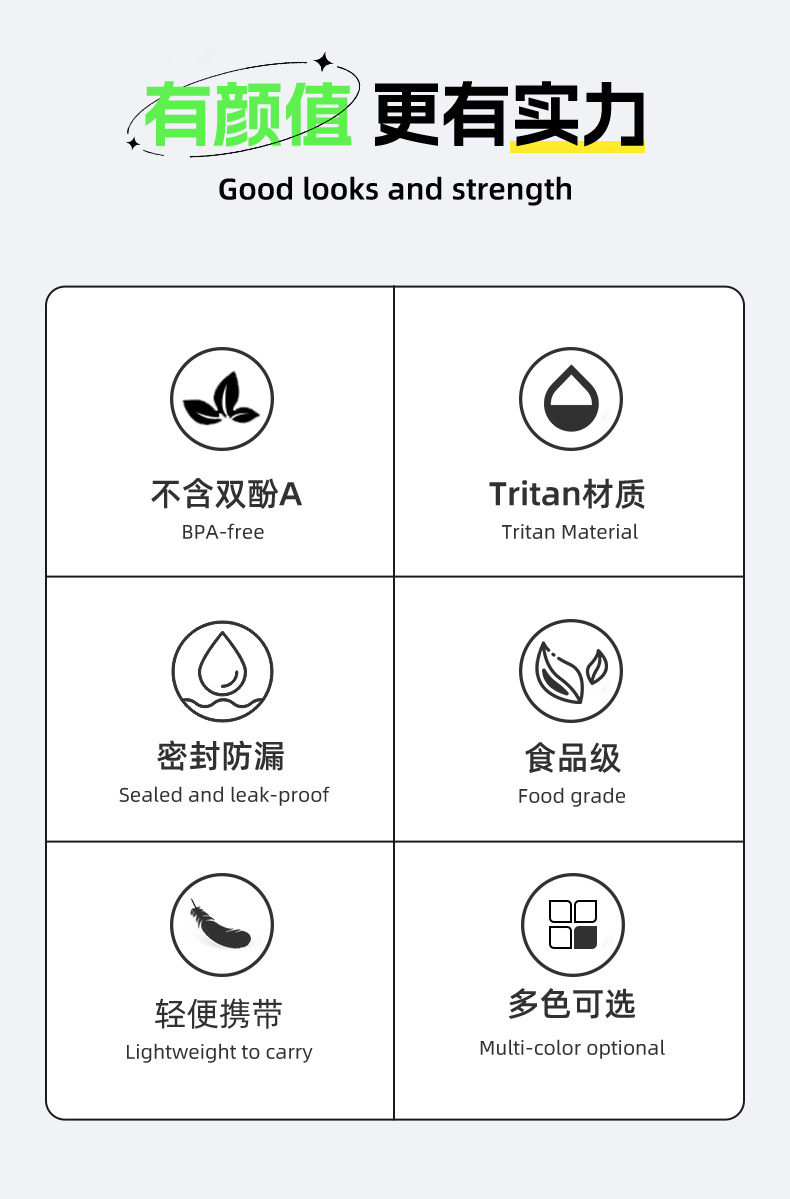 有颜值 更有实力

Good looks and strength

不含双酚A
BPA-free

Tritan材质
Tritan Material

密封防漏
Sealed and leak-proof

食品级
Food grade

轻便携带
Lightweight to carry

多色可选
Multi-color optional