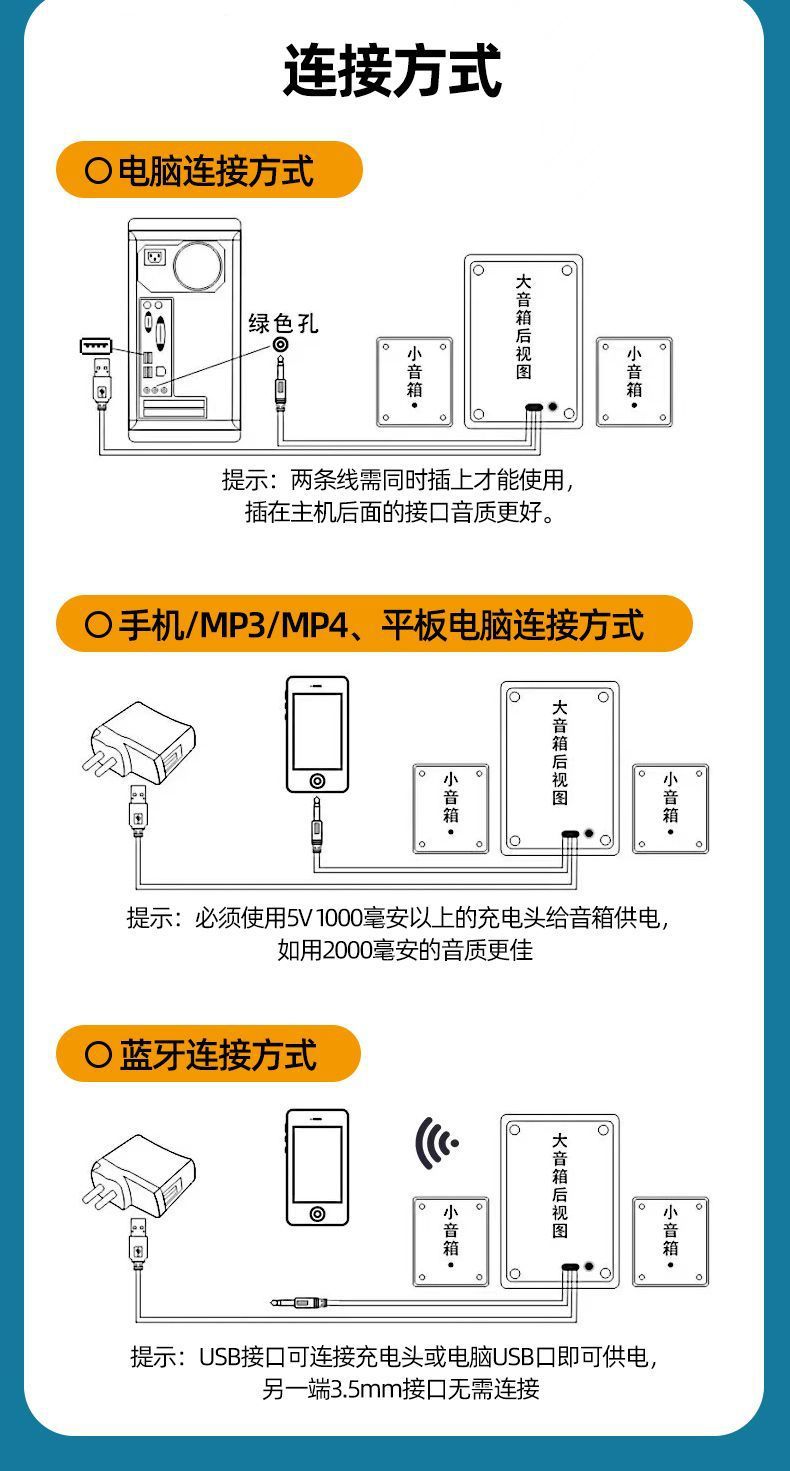 连接方式

○电脑连接方式

绿色孔

小音箱

大音箱后视图

小音箱

提示：两条线需同时插上才能使用，插在主机后面的接口音质更好。

○手机/MP3/MP4、平板电脑连接方式

小音箱

大音箱后视图

小音箱

提示：必须使用5V 1000毫安以上的充电头给音箱供电，如用2000毫安的音质更佳

○蓝牙连接方式

小音箱

大音箱后视图

小音箱

提示：USB接口可连接充电头或电脑USB口即可供电，另一端3.5mm接口无需连接