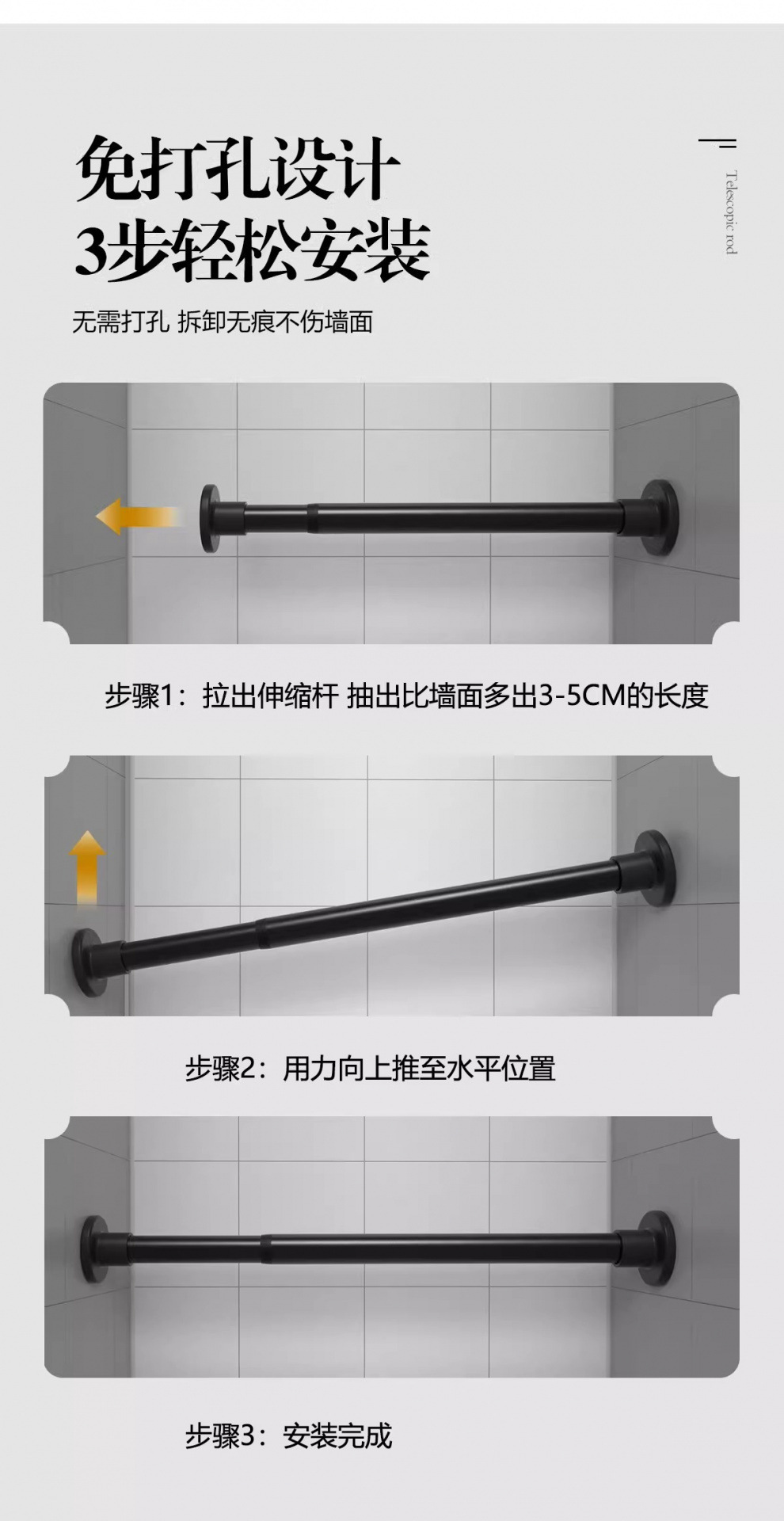 免打孔设计
3步轻松安装

Telescopic rod

无需打孔 拆卸无痕不伤墙面

步骤1：拉出伸缩杆 抽出比墙面多出3-5CM的长度

步骤2：用力向上推至水平位置

步骤3：安装完成