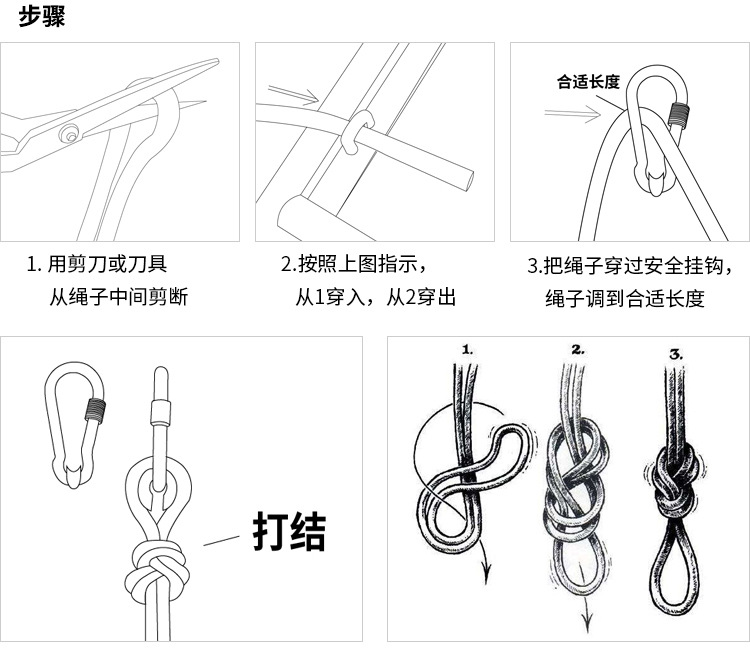 步骤

合适长度

1. 用剪刀或刀具
从绳子中间剪断

2.按照上图指示，
从1穿入，从2穿出

3.把绳子穿过安全挂钩，
绳子调到合适长度

打结

1.

2.

3.