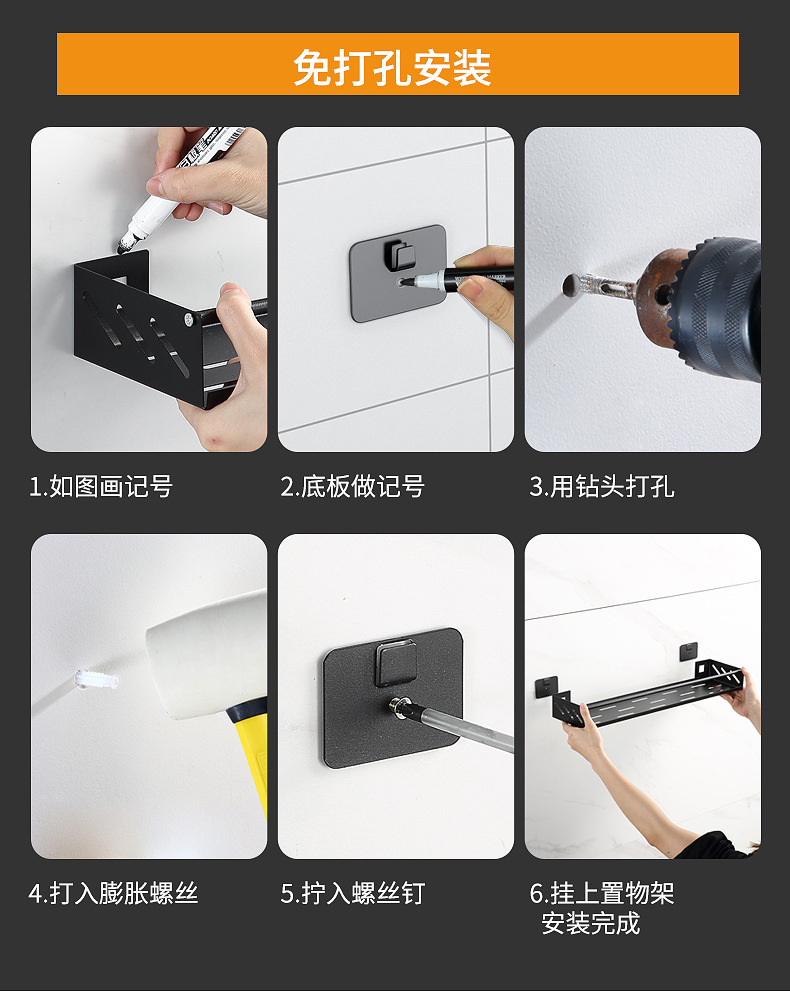 免打孔安装

1.如图画记号

2.底板做记号

3.用钻头打孔

4.打入膨胀螺丝

5.拧入螺丝钉

6.挂上置物架
安装完成