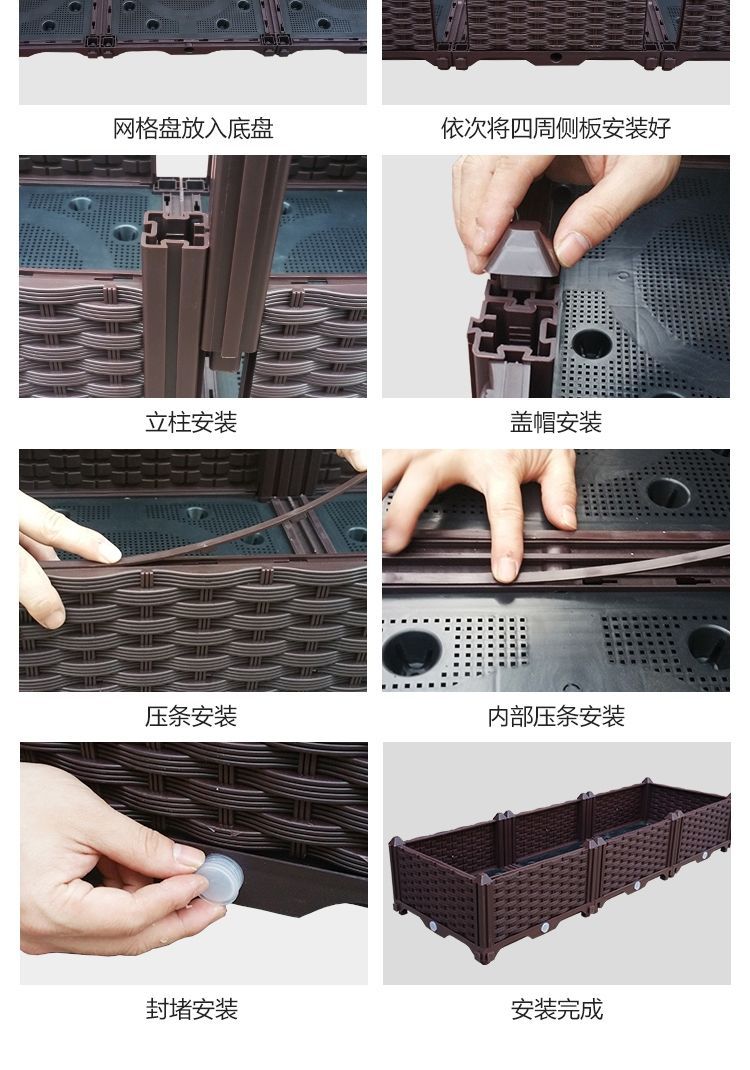 网格盘放入底盘

依次将四周侧板安装好

立柱安装

盖帽安装

压条安装

内部压条安装

封堵安装

安装完成