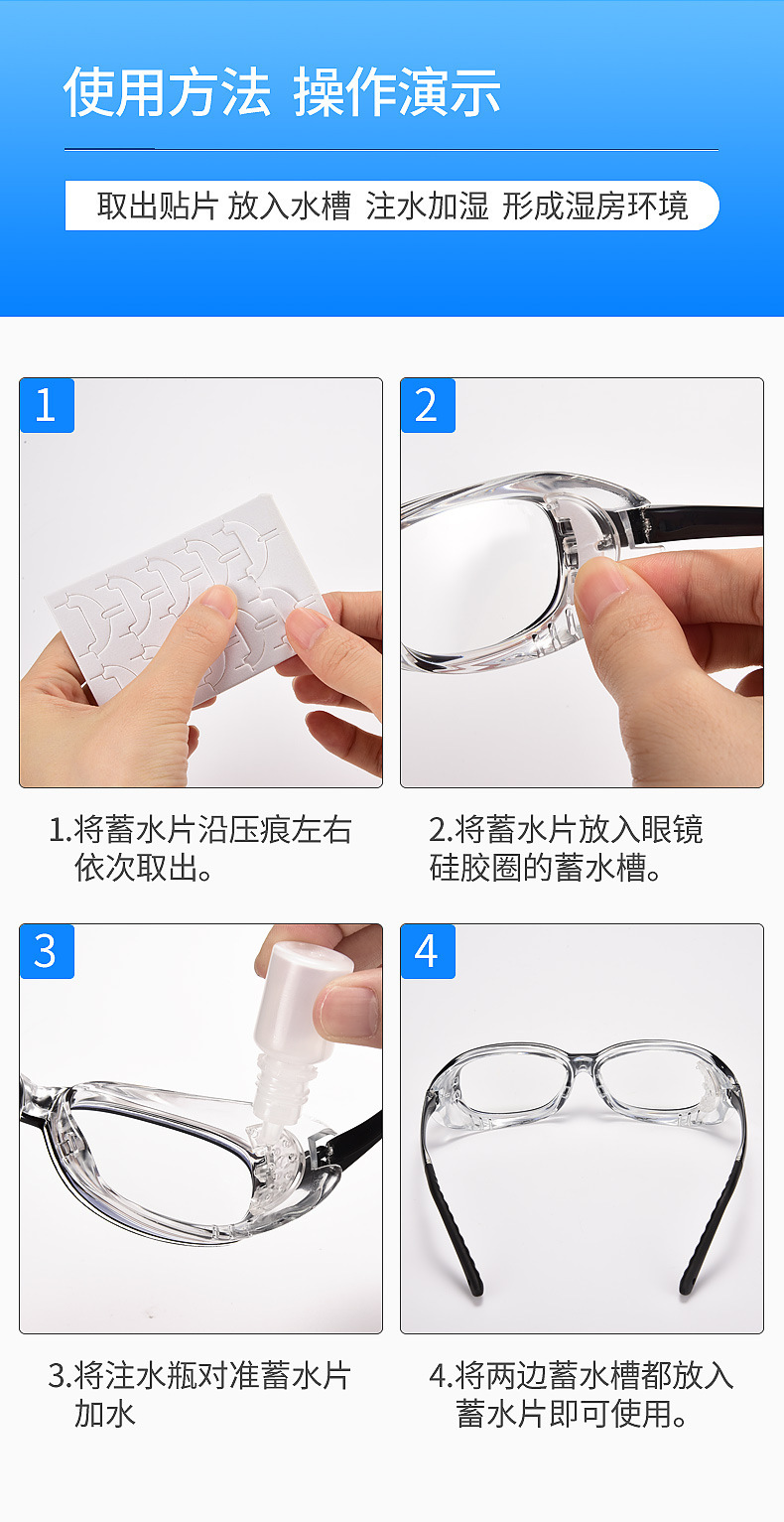 使用方法 操作演示

取出贴片 放入水槽 注水加湿 形成湿房环境

1

2

1.将蓄水片沿压痕左右依次取出。

2.将蓄水片放入眼镜硅胶圈的蓄水槽。

3

4

3.将注水瓶对准蓄水片加水

4.将两边蓄水槽都放入蓄水片即可使用。