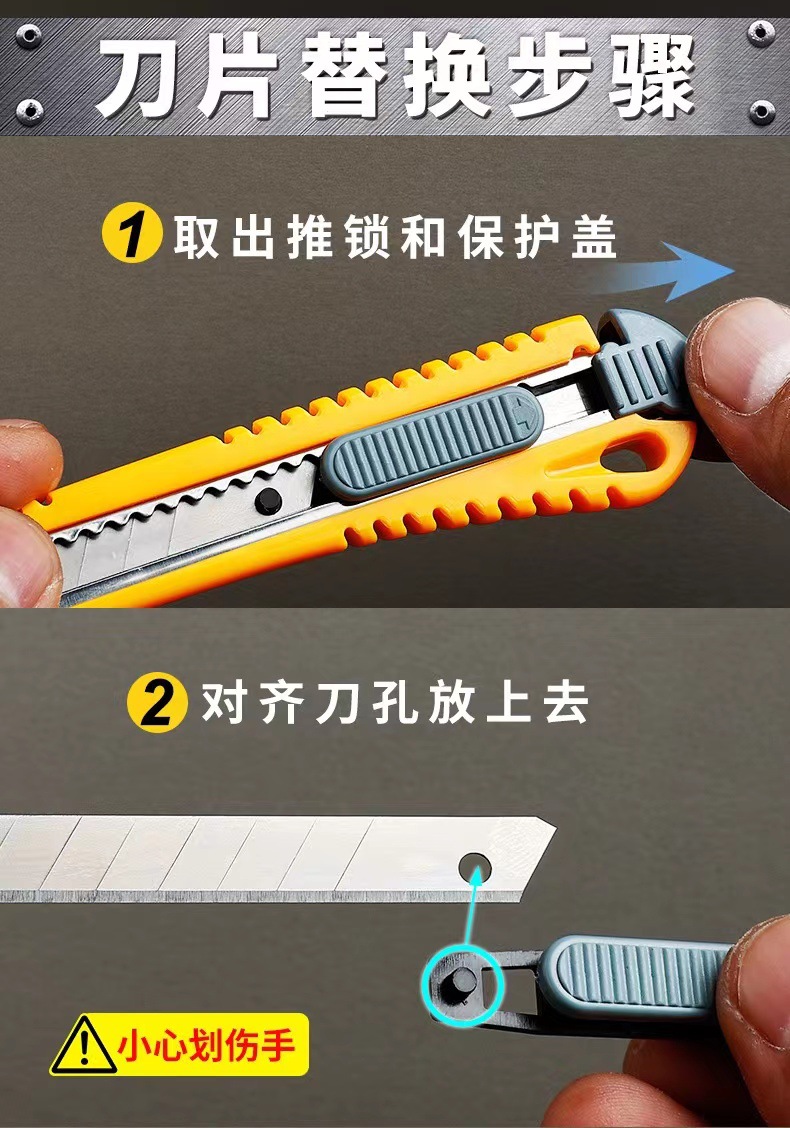 刀片替换步骤

1 取出推锁和保护盖

2 对齐刀孔放上去

小心划伤手