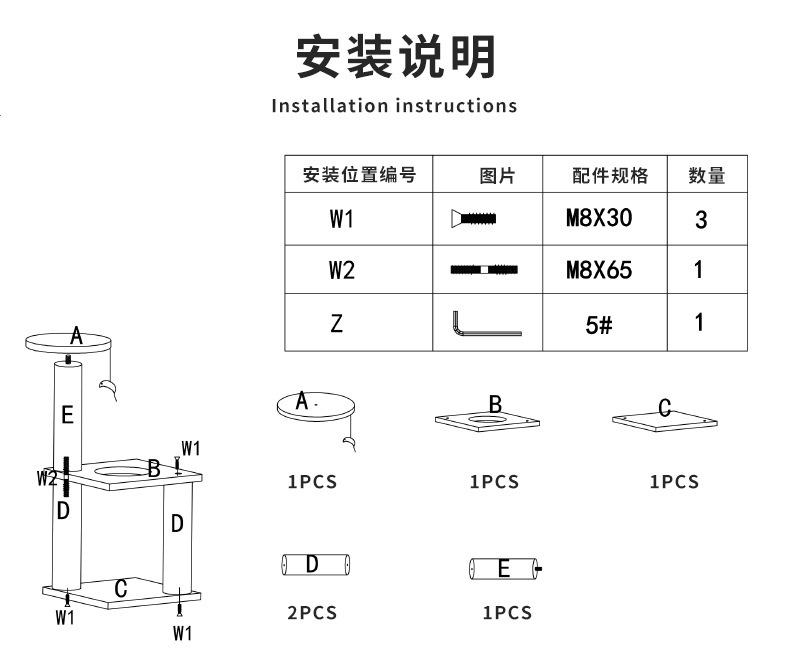 安装说明

Installation instructions

| 安装位置编号 | 图片 | 配件规格 | 数量 |
|---|---|---|---|
| W1 | | M8X30 | 3 |
| W2 | | M8X65 | 1 |
| Z | | 5# | 1 |

A
E
W1
W2
B
D
D
C
W1
W1

A
1PCS

B
1PCS

C
1PCS

D
2PCS

E
1PCS