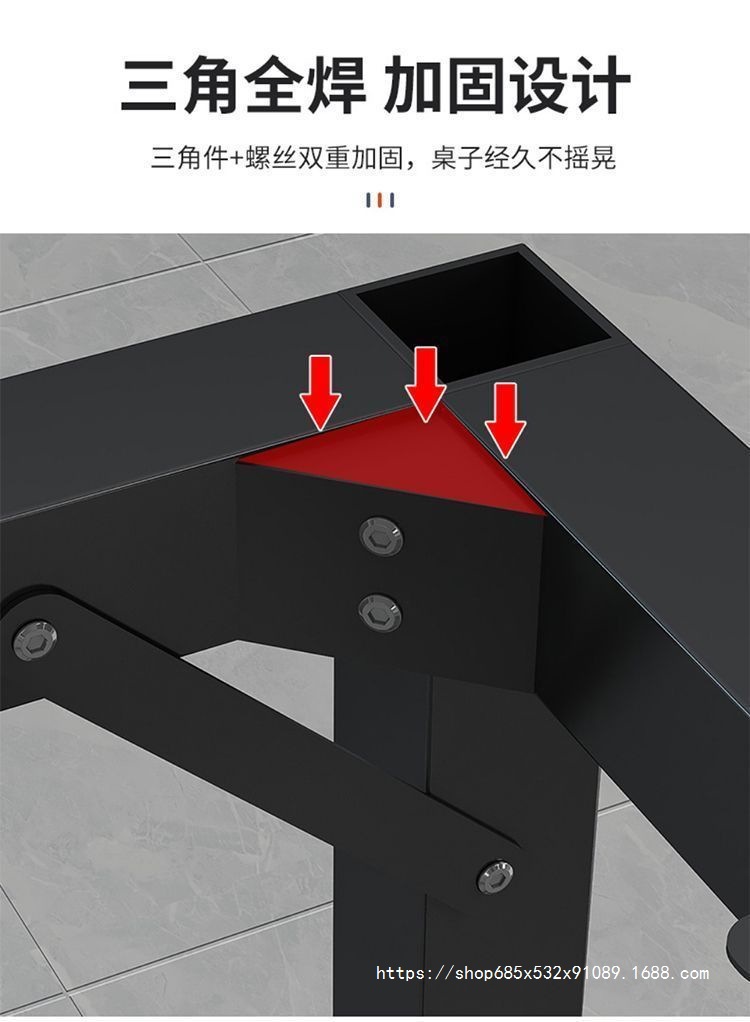 三角全焊 加固设计

三角件+螺丝双重加固，桌子经久不摇晃

https://shop685x532x91089.1688.com